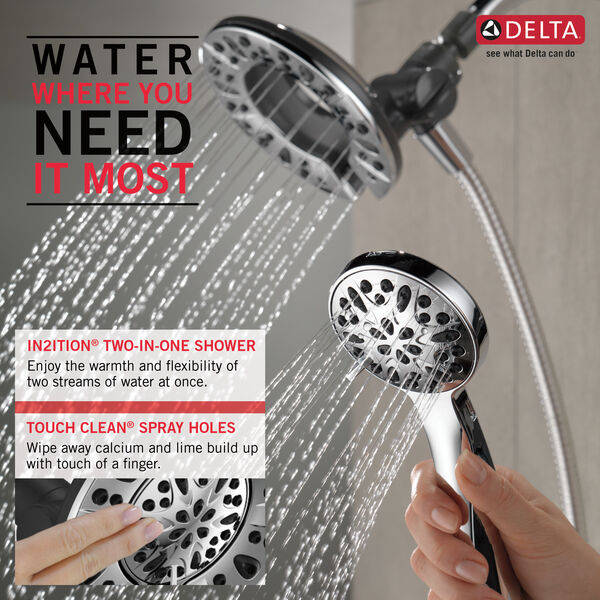 WATER
WHERE YOU
NEED
IT MOST

DELTA
see what Delta can do

IN2ITION® TWO-IN-ONE SHOWER
Enjoy the warmth and flexibility of two streams of water at once.

TOUCH CLEAN® SPRAY HOLES
Wipe away calcium and lime build up with touch of a finger.