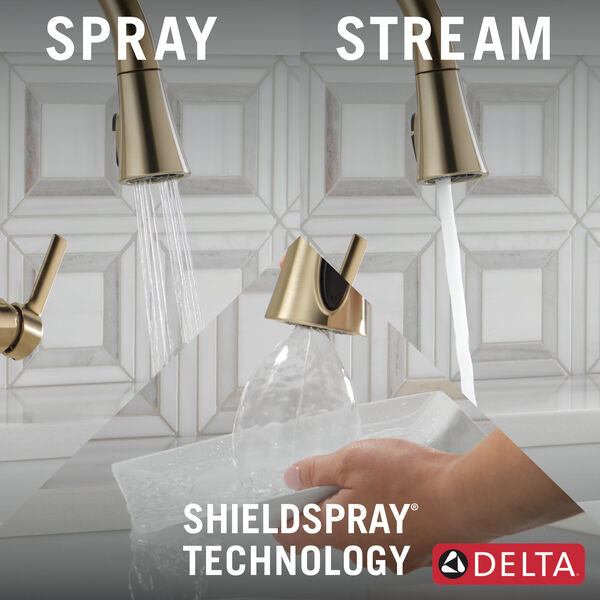 SPRAY STREAM

SHIELDSPRAY®
TECHNOLOGY

DELTA