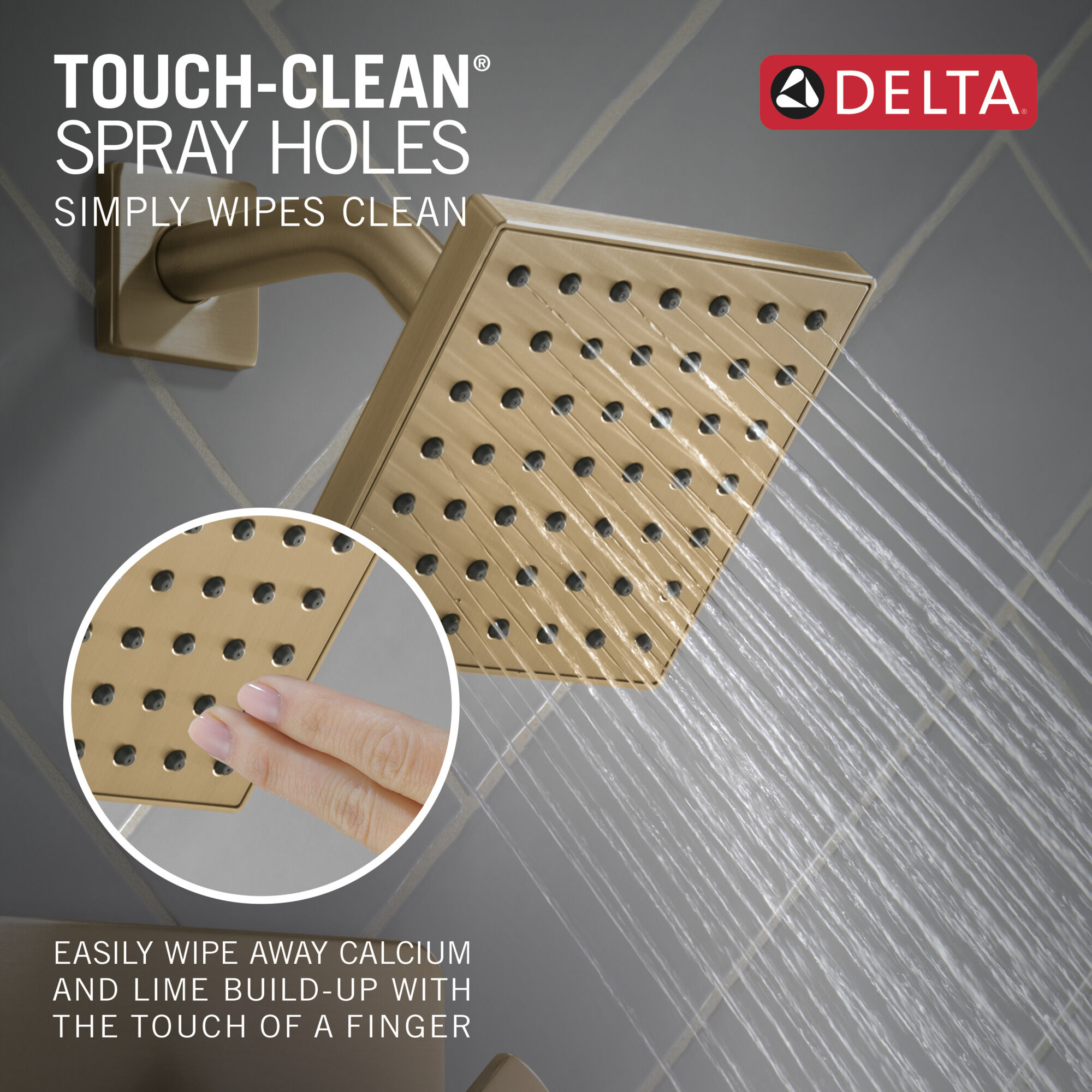 TOUCH-CLEAN®
SPRAY HOLES
SIMPLY WIPES CLEAN

DELTA®

EASILY WIPE AWAY CALCIUM AND LIME BUILD-UP WITH THE TOUCH OF A FINGER