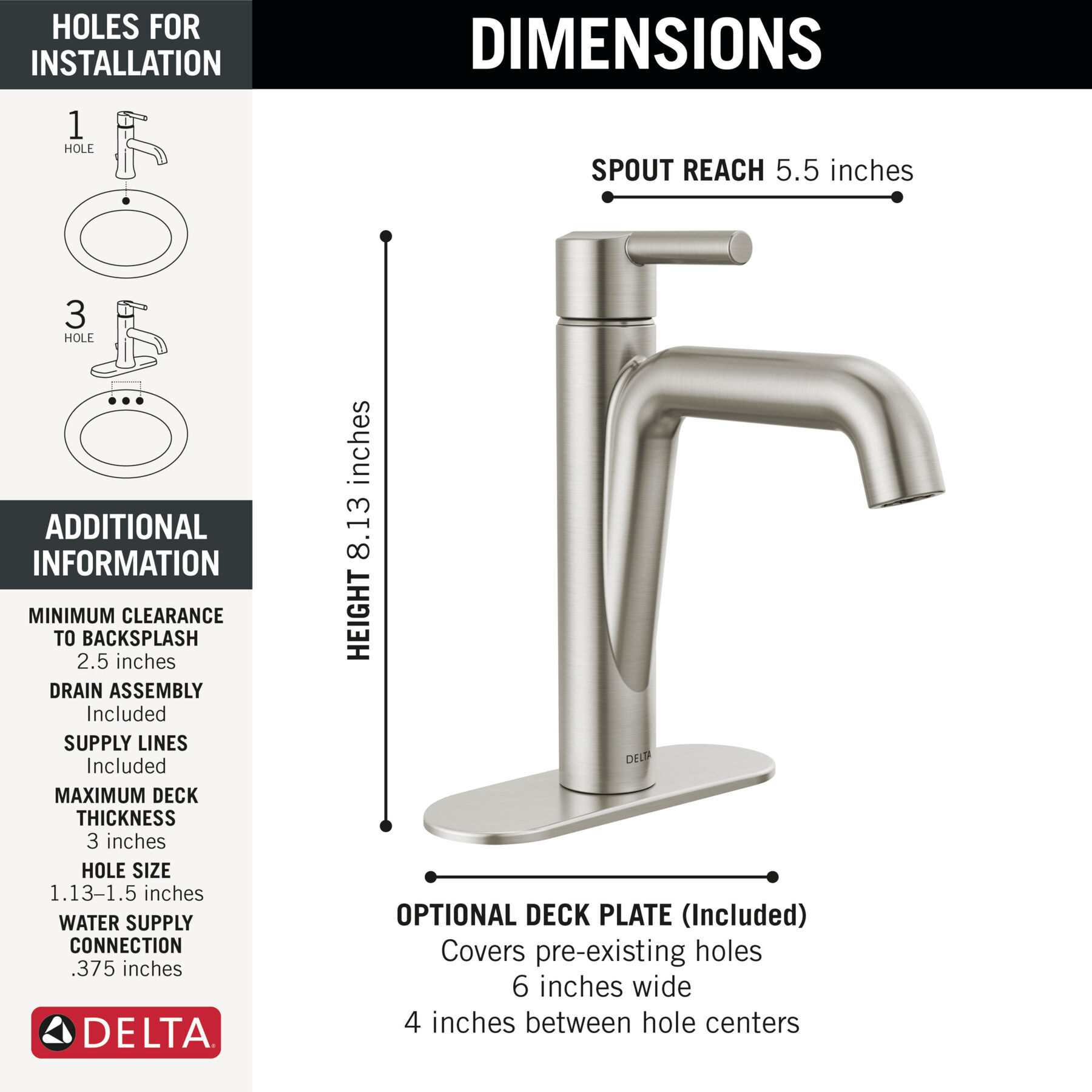 HOLES FOR INSTALLATION

1 HOLE

3 HOLE

ADDITIONAL INFORMATION

MINIMUM CLEARANCE TO BACKSPLASH
2.5 inches

DRAIN ASSEMBLY
Included

SUPPLY LINES
Included

MAXIMUM DECK THICKNESS
3 inches

HOLE SIZE
1.13–1.5 inches

WATER SUPPLY CONNECTION
.375 inches

DELTA

DIMENSIONS

SPOUT REACH 5.5 inches

HEIGHT 8.13 inches

DELTA

OPTIONAL DECK PLATE (Included)
Covers pre-existing holes
6 inches wide
4 inches between hole centers