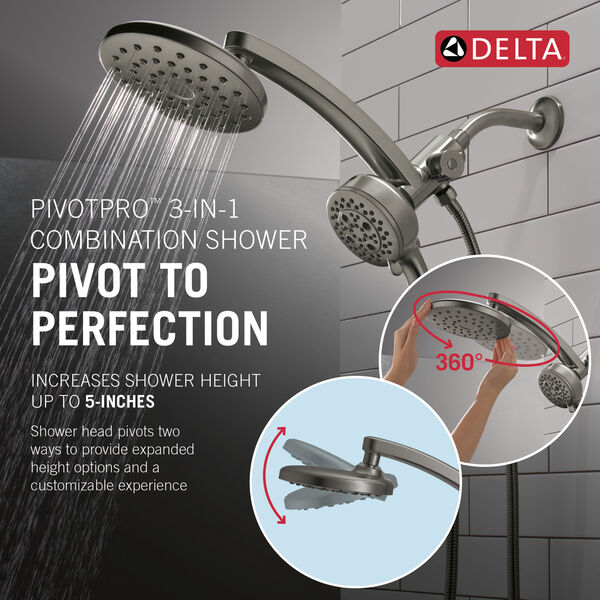 DELTA

PIVOTPRO™ 3-IN-1 COMBINATION SHOWER

PIVOT TO PERFECTION

INCREASES SHOWER HEIGHT UP TO 5-INCHES

Shower head pivots two ways to provide expanded height options and a customizable experience

360°