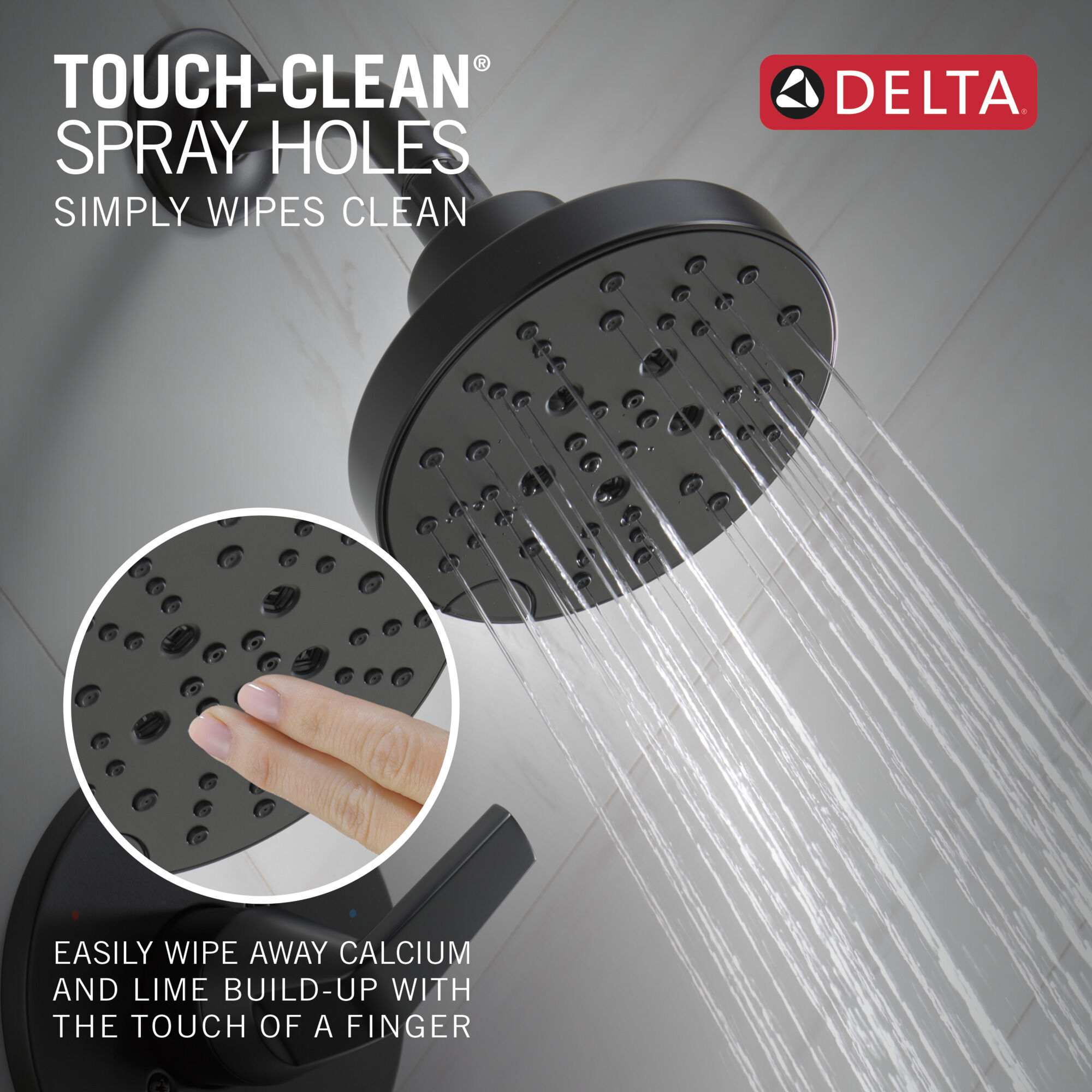 TOUCH-CLEAN®
SPRAY HOLES
SIMPLY WIPES CLEAN

DELTA®

EASILY WIPE AWAY CALCIUM AND LIME BUILD-UP WITH THE TOUCH OF A FINGER