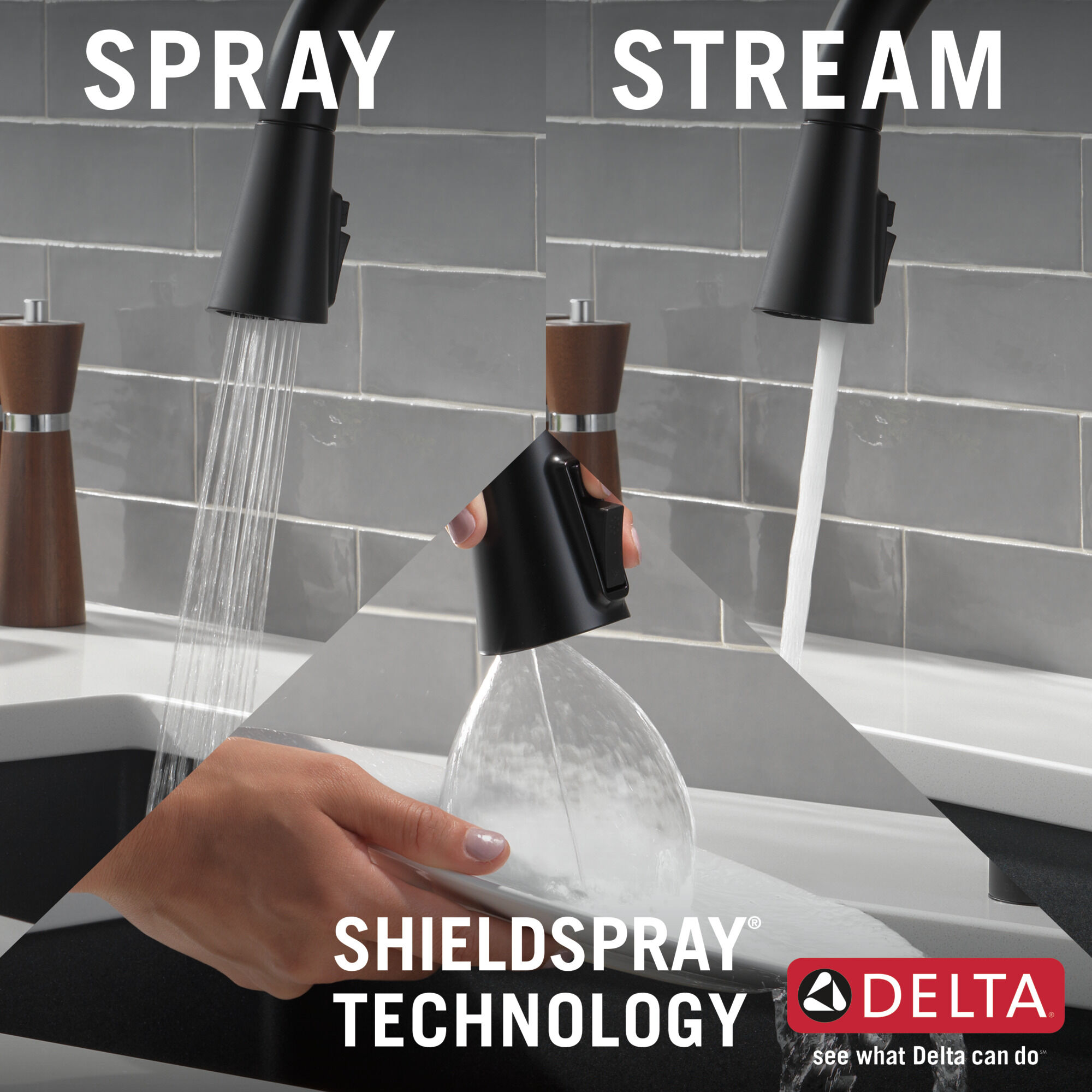 SPRAY

STREAM

SHIELDSPRAY®
TECHNOLOGY

DELTA®
see what Delta can do℠