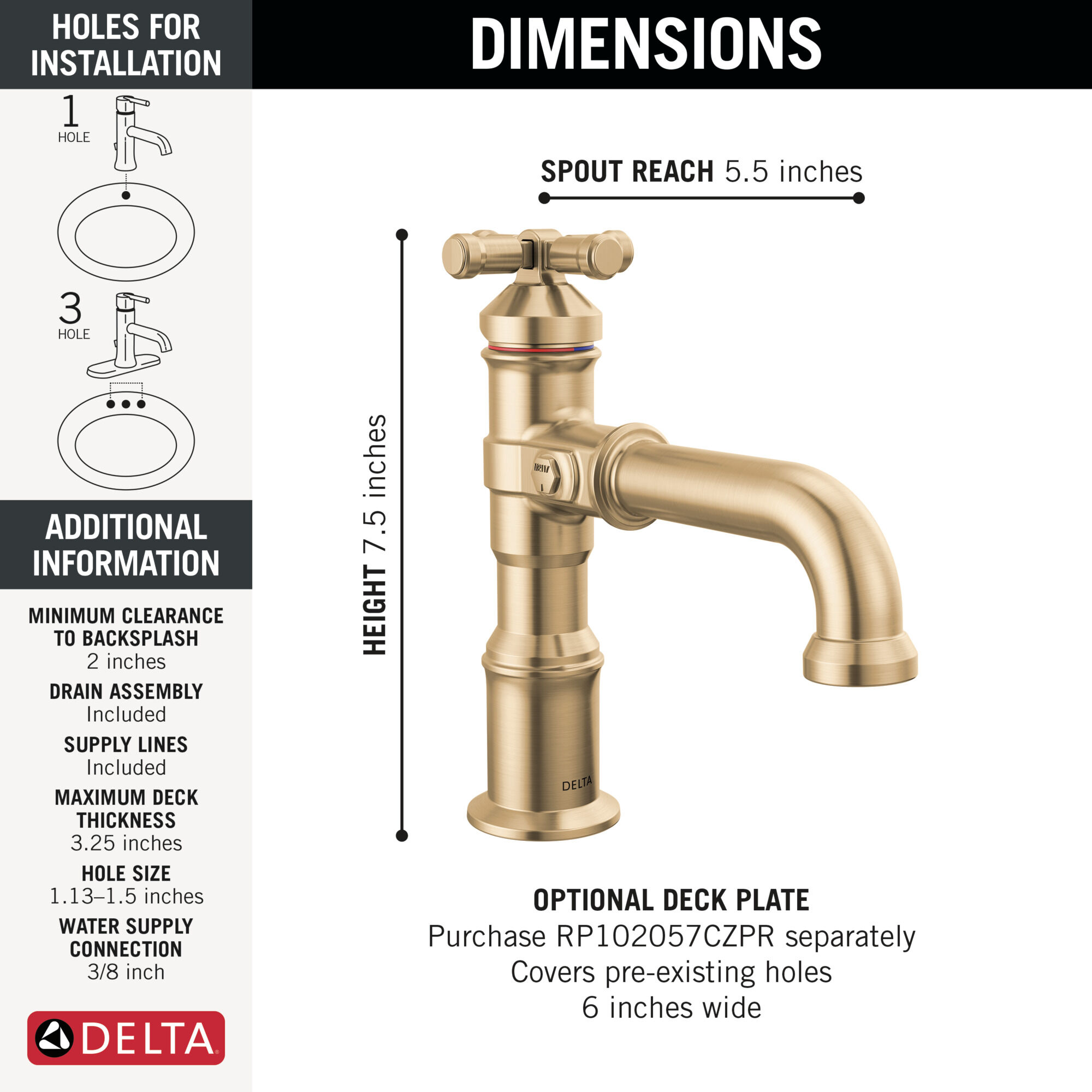 HOLES FOR INSTALLATION

1
HOLE

3
HOLE

ADDITIONAL INFORMATION

MINIMUM CLEARANCE TO BACKSPLASH
2 inches

DRAIN ASSEMBLY
Included

SUPPLY LINES
Included

MAXIMUM DECK THICKNESS
3.25 inches

HOLE SIZE
1.13–1.5 inches

WATER SUPPLY CONNECTION
3/8 inch

DELTA

DIMENSIONS

SPOUT REACH 5.5 inches

HEIGHT 7.5 inches

DELTA

OPTIONAL DECK PLATE
Purchase RP102057CZPR separately
Covers pre-existing holes
6 inches wide