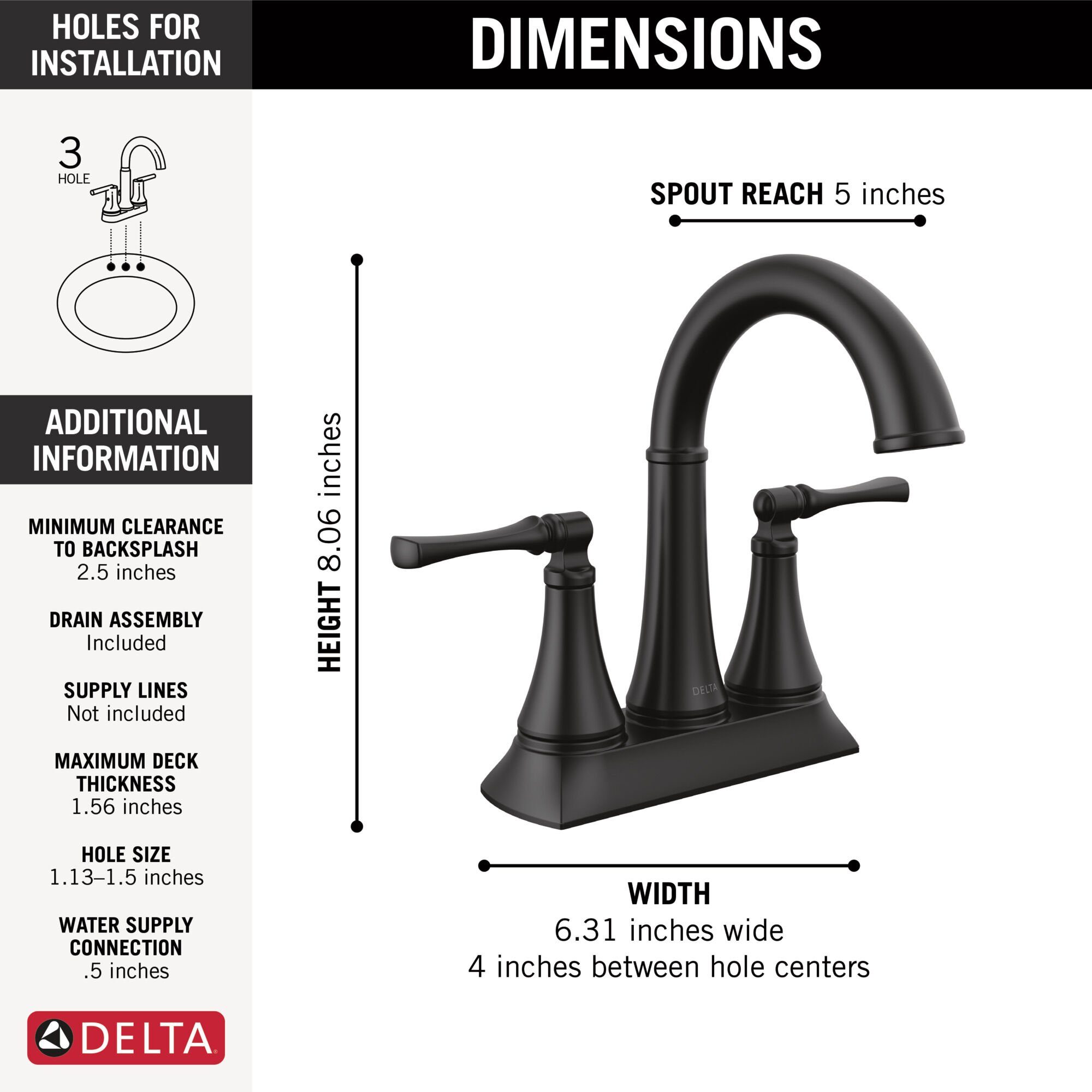 HOLES FOR INSTALLATION

3
HOLE

ADDITIONAL INFORMATION

MINIMUM CLEARANCE TO BACKSPLASH
2.5 inches

DRAIN ASSEMBLY
Included

SUPPLY LINES
Not included

MAXIMUM DECK THICKNESS
1.56 inches

HOLE SIZE
1.13–1.5 inches

WATER SUPPLY CONNECTION
.5 inches

DELTA

DIMENSIONS

SPOUT REACH 5 inches

HEIGHT 8.06 inches

DELTA

WIDTH
6.31 inches wide
4 inches between hole centers