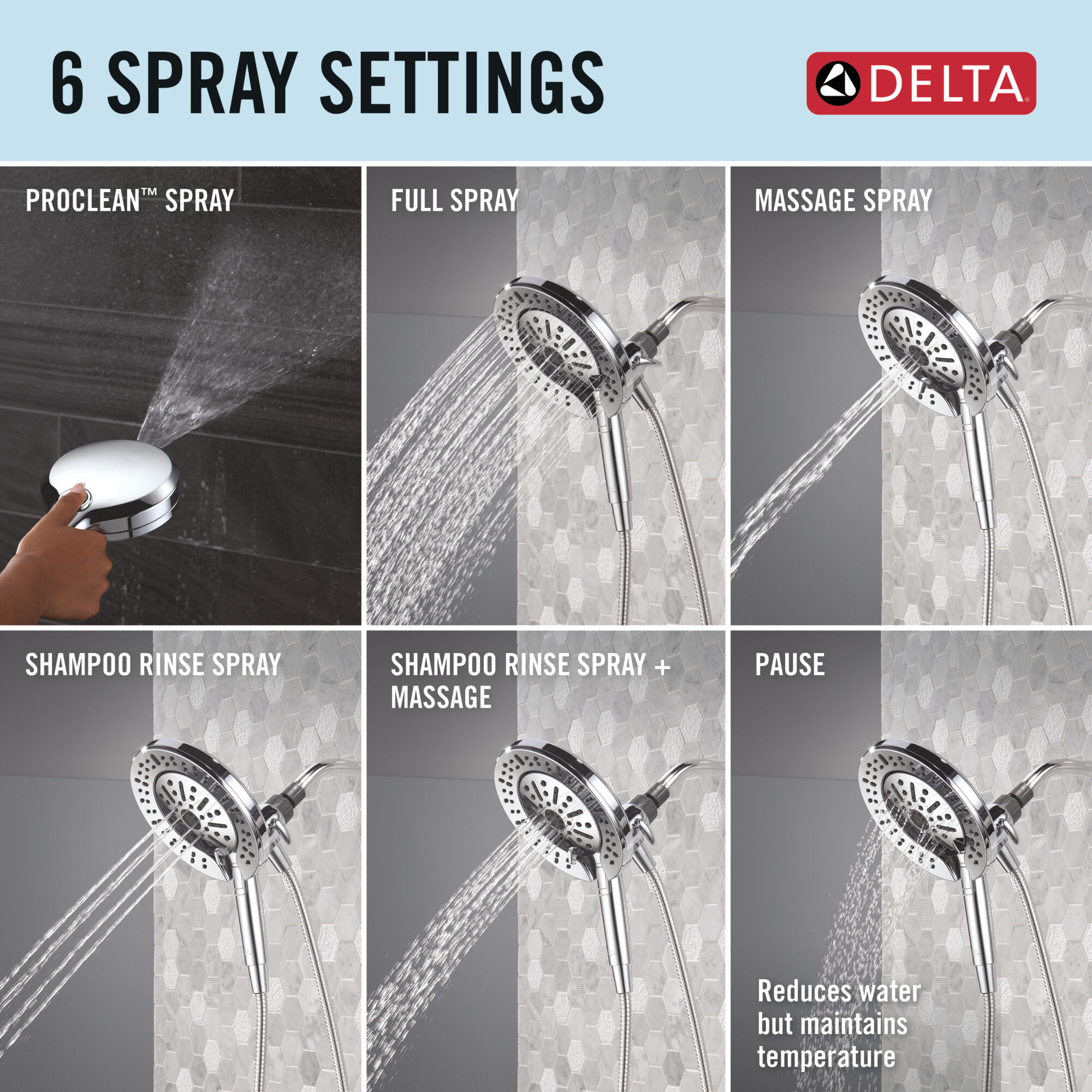 6 SPRAY SETTINGS

DELTA®

PROCLEAN™ SPRAY

FULL SPRAY

MASSAGE SPRAY

SHAMPOO RINSE SPRAY

SHAMPOO RINSE SPRAY + MASSAGE

PAUSE

Reduces water but maintains temperature