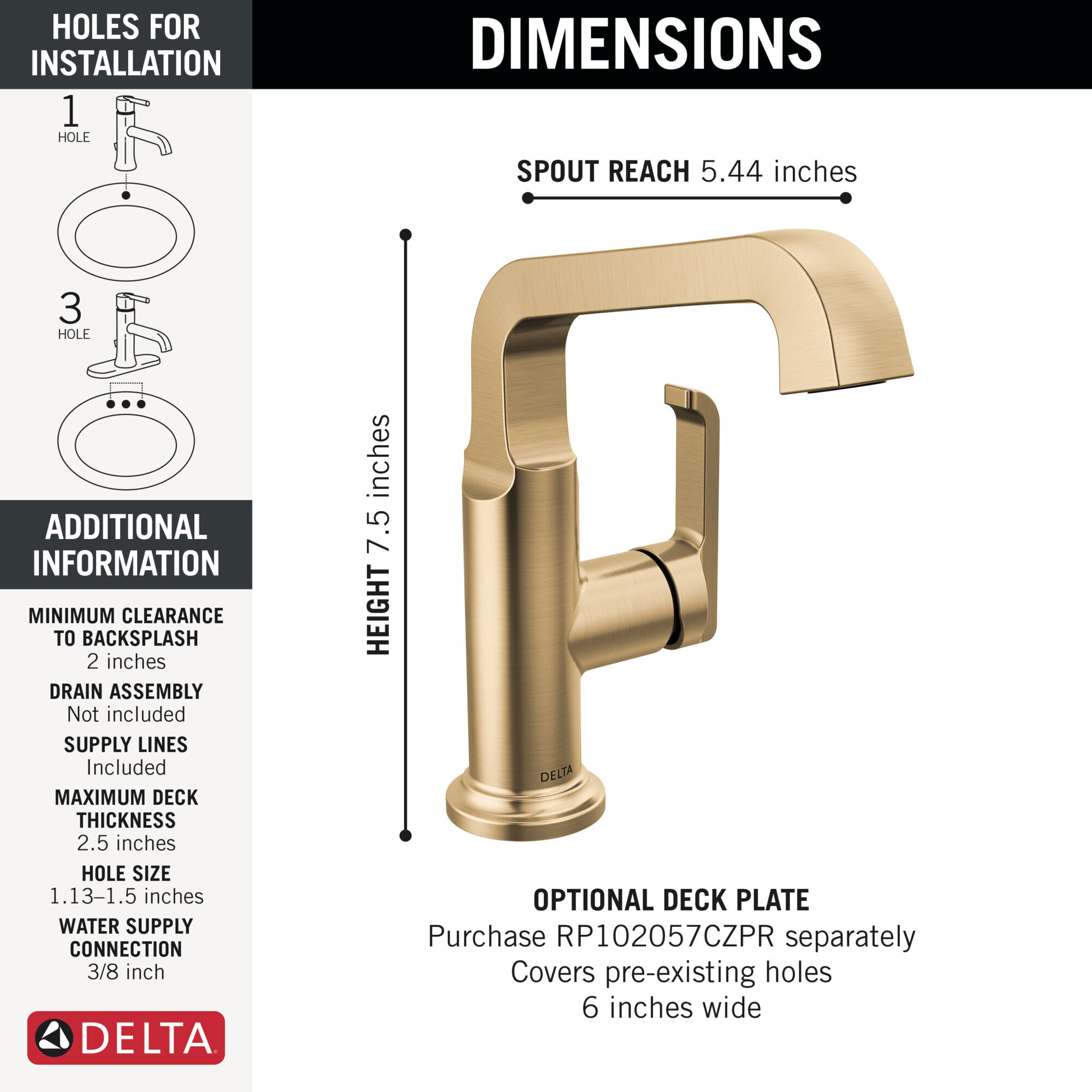 HOLES FOR INSTALLATION

1 HOLE

3 HOLE

ADDITIONAL INFORMATION

MINIMUM CLEARANCE TO BACKSPLASH
2 inches

DRAIN ASSEMBLY
Not included

SUPPLY LINES
Included

MAXIMUM DECK THICKNESS
2.5 inches

HOLE SIZE
1.13–1.5 inches

WATER SUPPLY CONNECTION
3/8 inch

DELTA

DIMENSIONS

SPOUT REACH 5.44 inches

HEIGHT 7.5 inches

DELTA

OPTIONAL DECK PLATE
Purchase RP102057CZPR separately
Covers pre-existing holes
6 inches wide