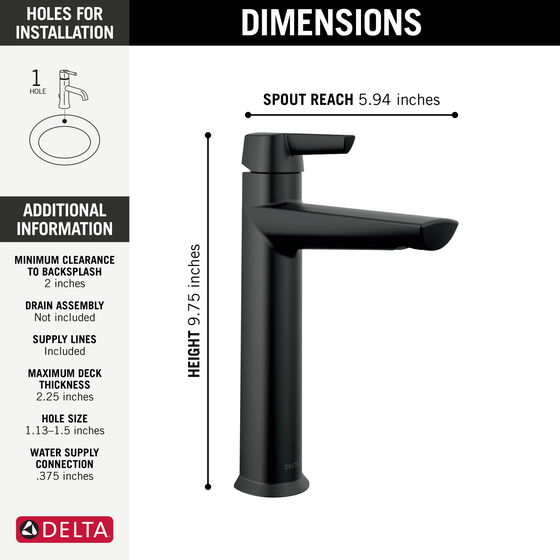 HOLES FOR INSTALLATION

1
HOLE

ADDITIONAL INFORMATION

MINIMUM CLEARANCE TO BACKSPLASH
2 inches

DRAIN ASSEMBLY
Not included

SUPPLY LINES
Included

MAXIMUM DECK THICKNESS
2.25 inches

HOLE SIZE
1.13–1.5 inches

WATER SUPPLY CONNECTION
.375 inches

DELTA

DIMENSIONS

SPOUT REACH 5.94 inches

HEIGHT 9.75 inches

DELTA