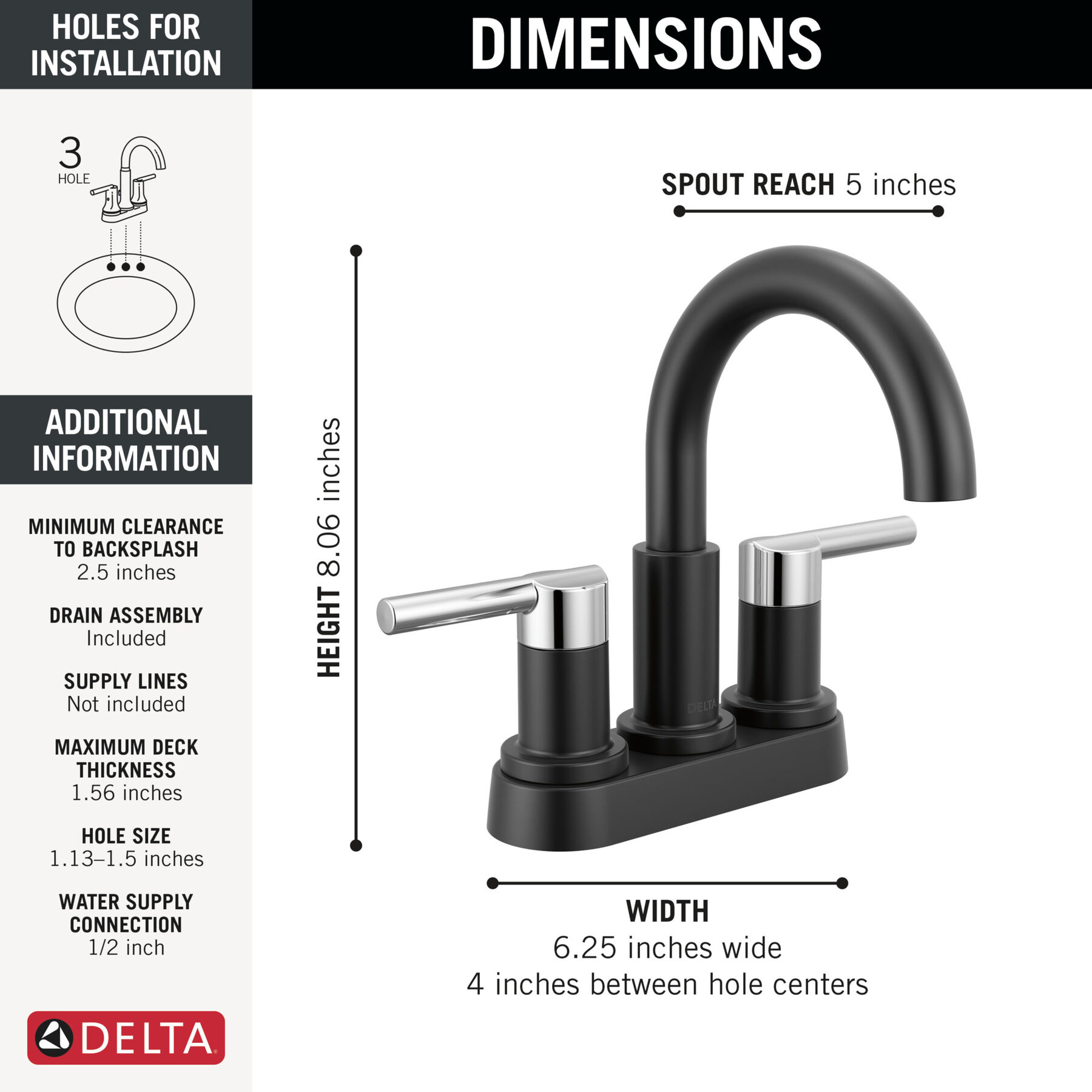 HOLES FOR INSTALLATION

3
HOLE

ADDITIONAL INFORMATION

MINIMUM CLEARANCE TO BACKSPLASH
2.5 inches

DRAIN ASSEMBLY
Included

SUPPLY LINES
Not included

MAXIMUM DECK THICKNESS
1.56 inches

HOLE SIZE
1.13–1.5 inches

WATER SUPPLY CONNECTION
1/2 inch

DELTA

DIMENSIONS

SPOUT REACH 5 inches

HEIGHT 8.06 inches

DELTA

WIDTH
6.25 inches wide
4 inches between hole centers