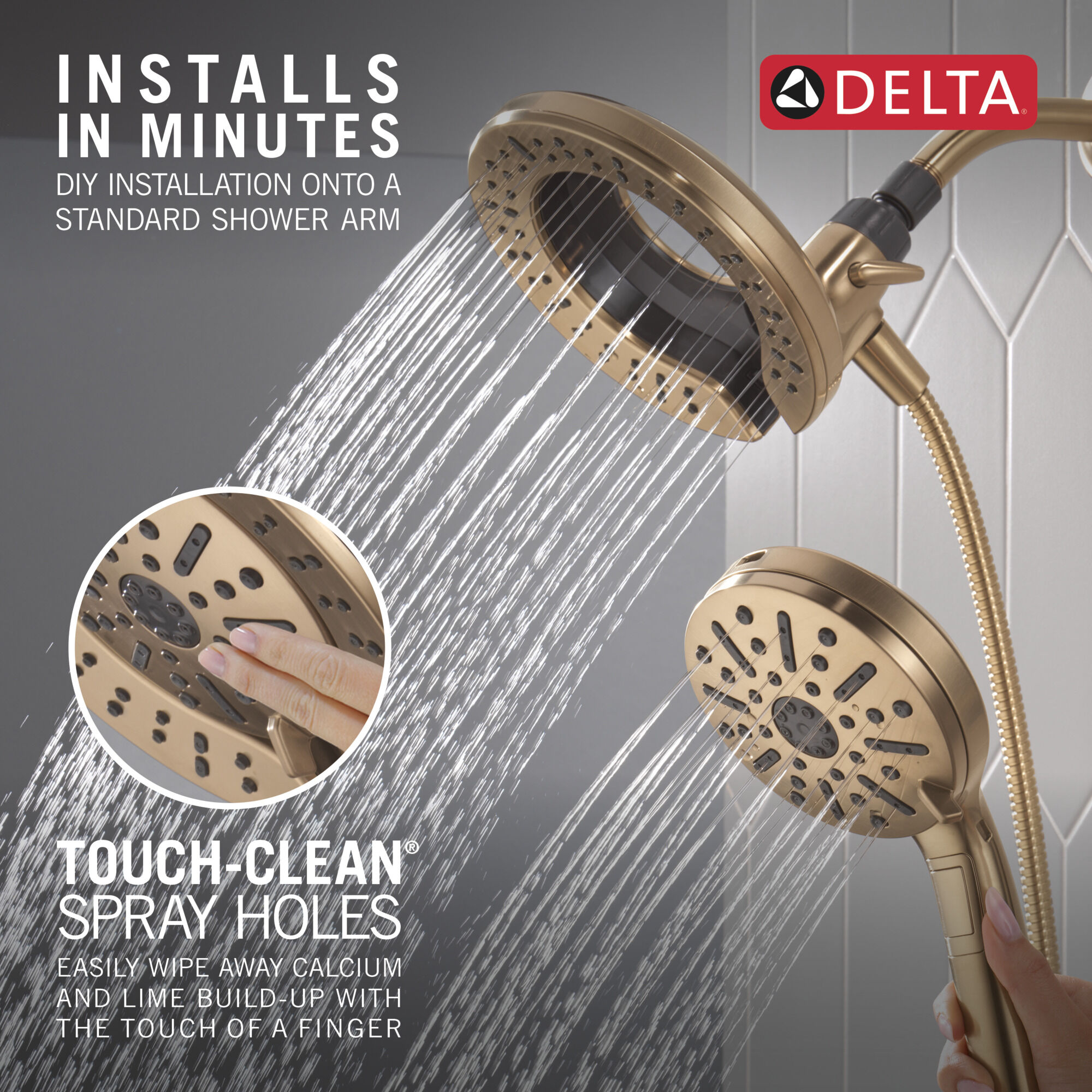 INSTALLS IN MINUTES
DIY INSTALLATION ONTO A STANDARD SHOWER ARM

DELTA®

TOUCH-CLEAN® SPRAY HOLES
EASILY WIPE AWAY CALCIUM AND LIME BUILD-UP WITH THE TOUCH OF A FINGER