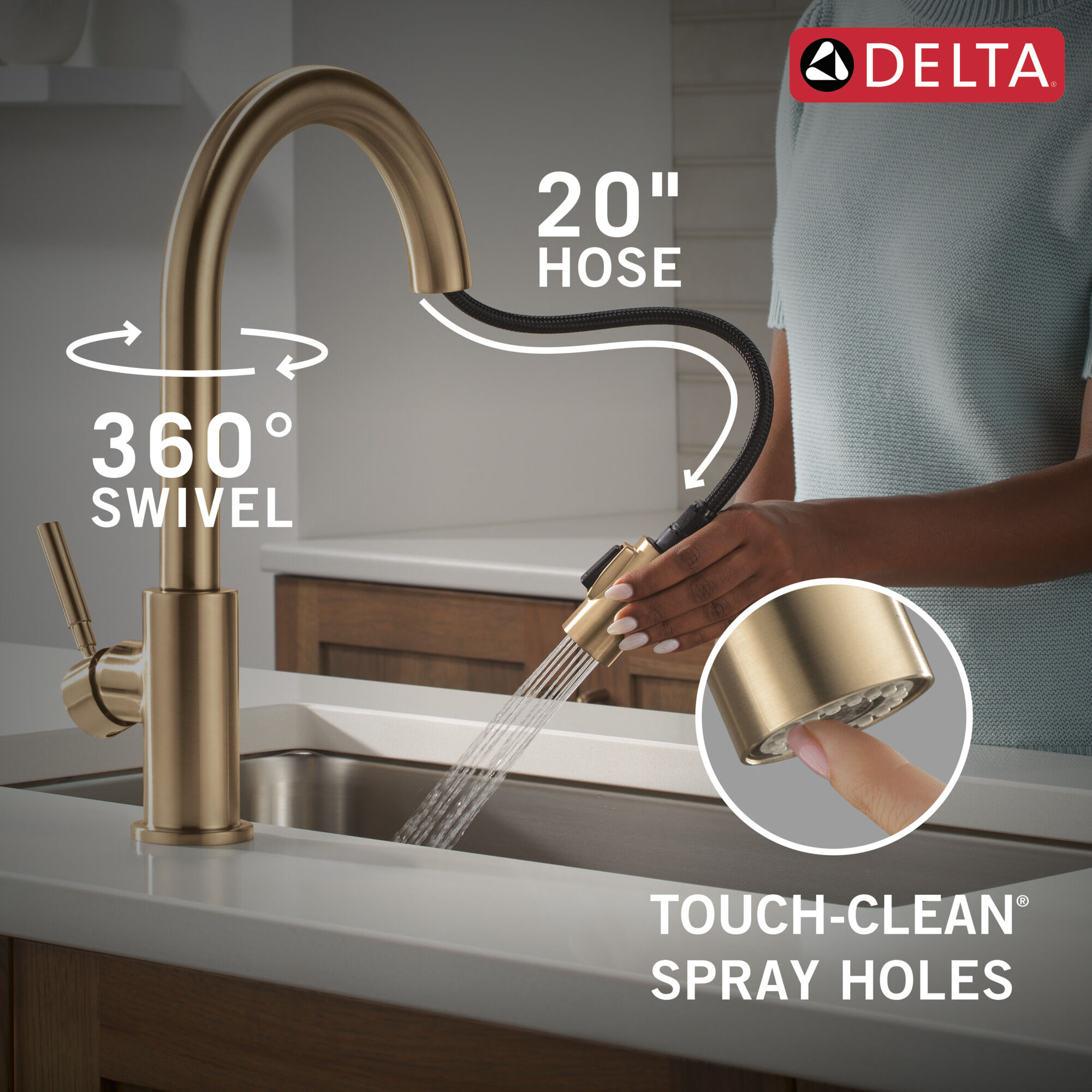 DELTA®

20"
HOSE

360°
SWIVEL

TOUCH-CLEAN®
SPRAY HOLES