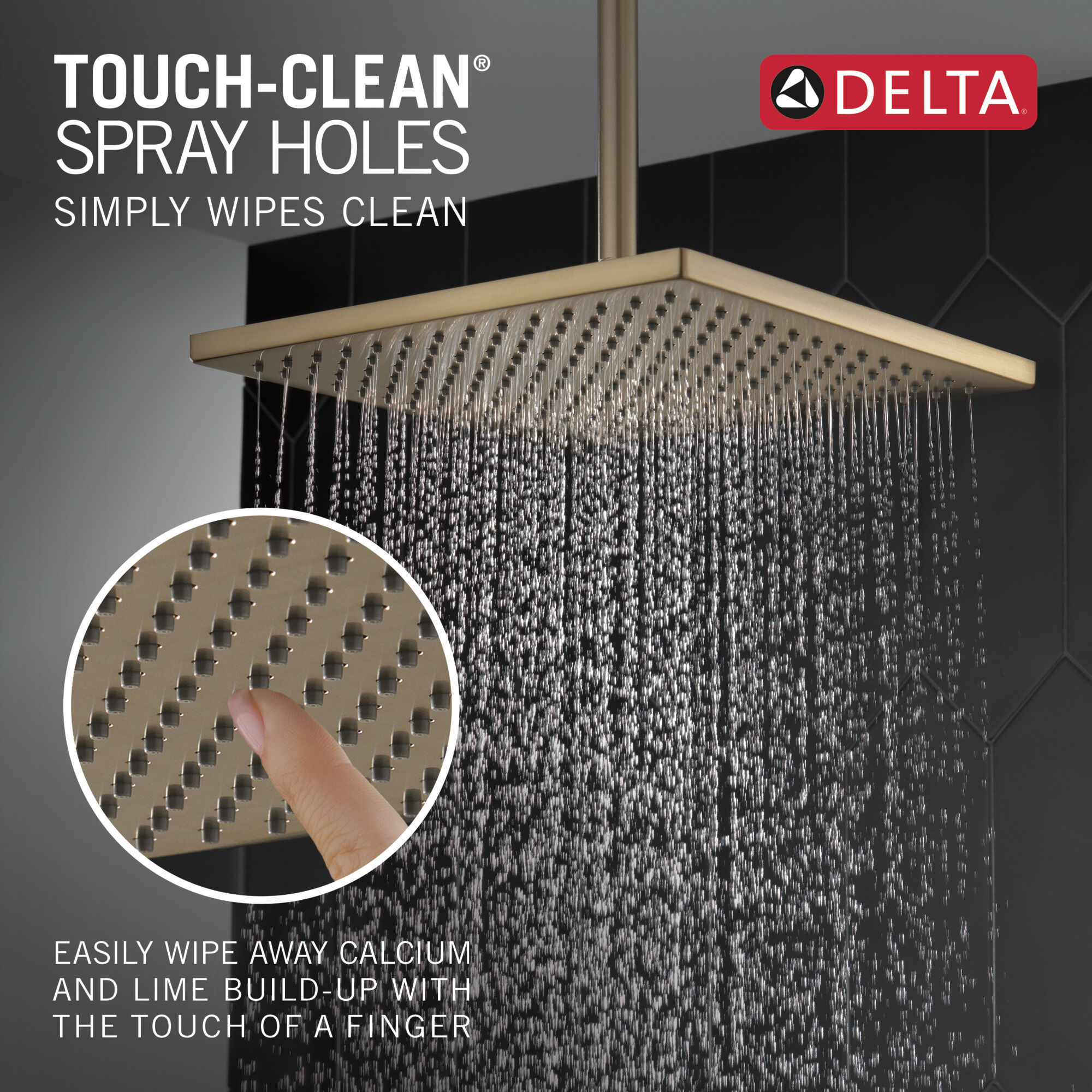 TOUCH-CLEAN®
SPRAY HOLES
SIMPLY WIPES CLEAN

DELTA®

EASILY WIPE AWAY CALCIUM AND LIME BUILD-UP WITH THE TOUCH OF A FINGER