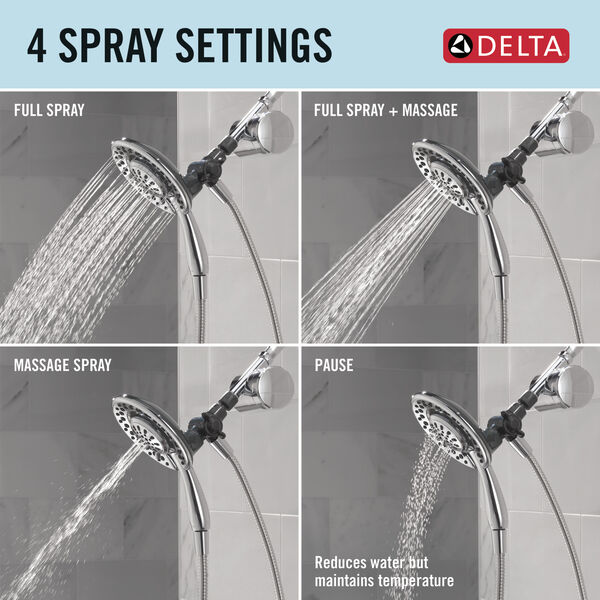 4 SPRAY SETTINGS

DELTA

FULL SPRAY

FULL SPRAY + MASSAGE

MASSAGE SPRAY

PAUSE

Reduces water but maintains temperature