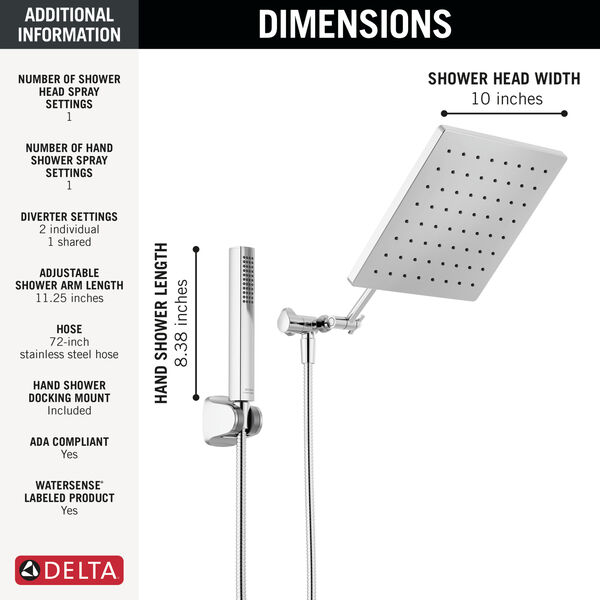 ADDITIONAL INFORMATION

NUMBER OF SHOWER HEAD SPRAY SETTINGS
1

NUMBER OF HAND SHOWER SPRAY SETTINGS
1

DIVERTER SETTINGS
2 individual
1 shared

ADJUSTABLE SHOWER ARM LENGTH
11.25 inches

HOSE
72-inch
stainless steel hose

HAND SHOWER DOCKING MOUNT
Included

ADA COMPLIANT
Yes

WATERSENSE® LABELED PRODUCT
Yes

DELTA

DIMENSIONS

SHOWER HEAD WIDTH
10 inches

HAND SHOWER LENGTH
8.38 inches