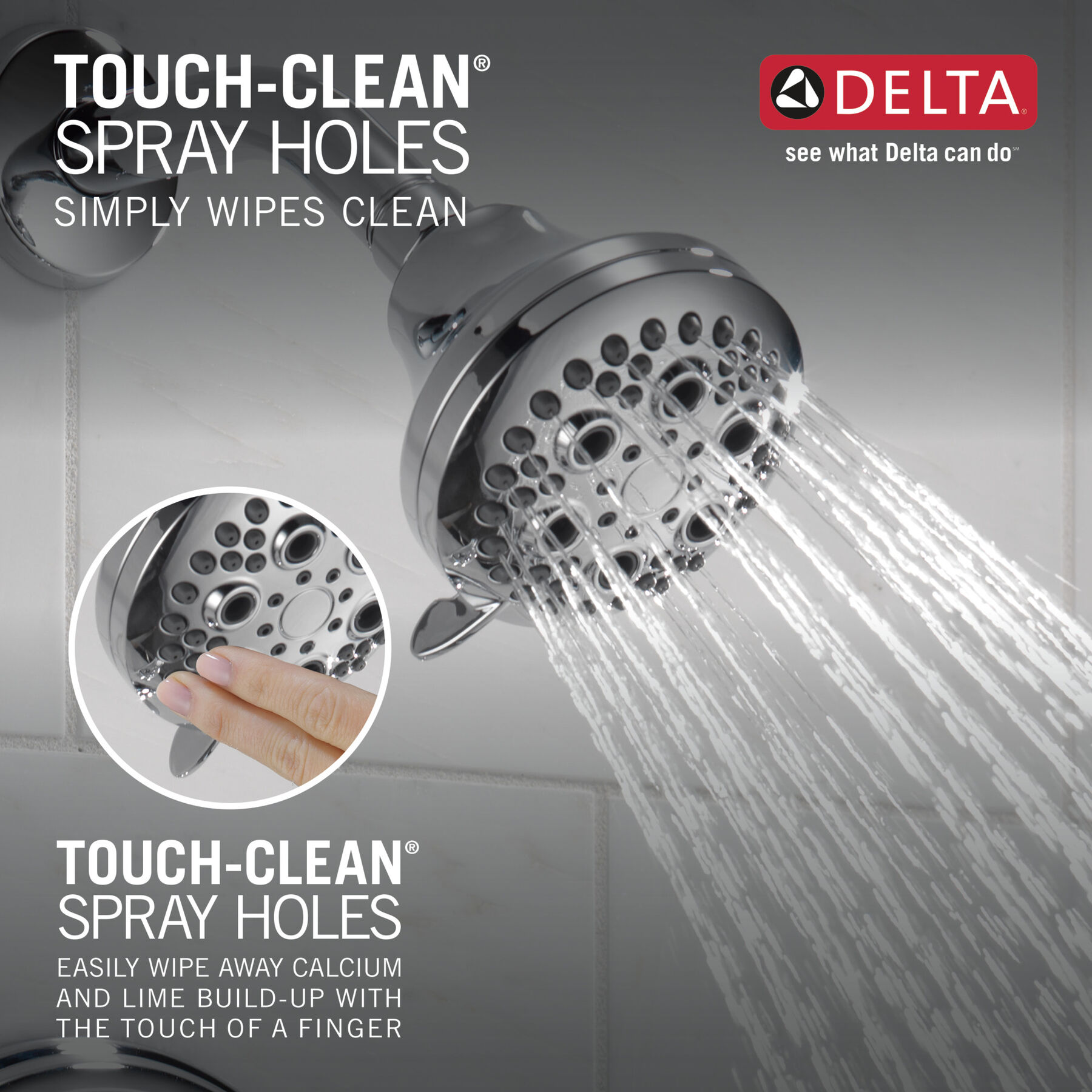 TOUCH-CLEAN®
SPRAY HOLES
SIMPLY WIPES CLEAN

DELTA®
see what Delta can do℠

TOUCH-CLEAN®
SPRAY HOLES
EASILY WIPE AWAY CALCIUM AND LIME BUILD-UP WITH THE TOUCH OF A FINGER