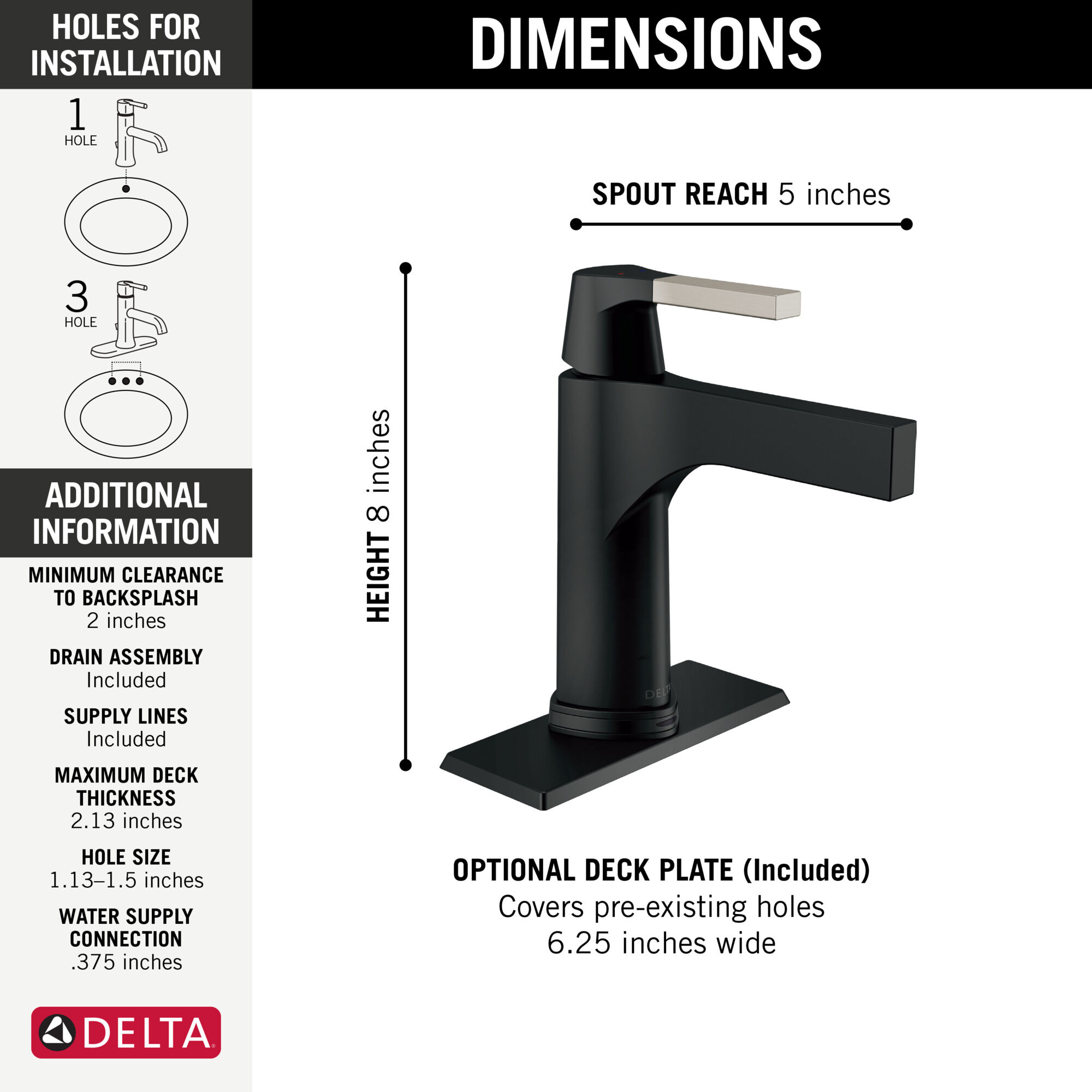 HOLES FOR INSTALLATION

1
HOLE

3
HOLE

ADDITIONAL INFORMATION

MINIMUM CLEARANCE TO BACKSPLASH
2 inches

DRAIN ASSEMBLY
Included

SUPPLY LINES
Included

MAXIMUM DECK THICKNESS
2.13 inches

HOLE SIZE
1.13–1.5 inches

WATER SUPPLY CONNECTION
.375 inches

DELTA

DIMENSIONS

SPOUT REACH 5 inches

HEIGHT 8 inches

DELTA

OPTIONAL DECK PLATE (Included)
Covers pre-existing holes
6.25 inches wide