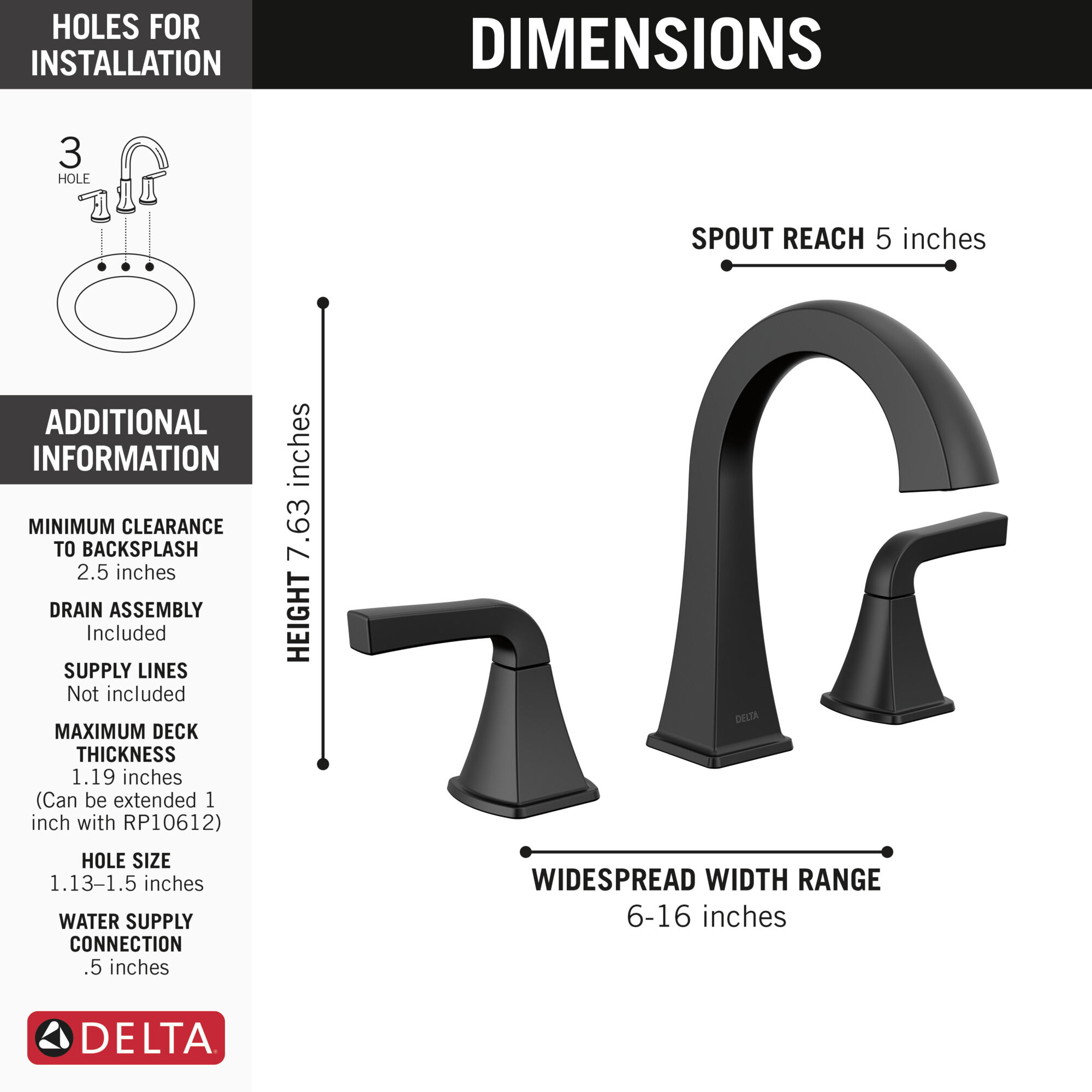 HOLES FOR INSTALLATION

3
HOLE

ADDITIONAL INFORMATION

MINIMUM CLEARANCE TO BACKSPLASH
2.5 inches

DRAIN ASSEMBLY
Included

SUPPLY LINES
Not included

MAXIMUM DECK THICKNESS
1.19 inches
(Can be extended 1 inch with RP10612)

HOLE SIZE
1.13–1.5 inches

WATER SUPPLY CONNECTION
.5 inches

DELTA

DIMENSIONS

SPOUT REACH 5 inches

HEIGHT 7.63 inches

DELTA

WIDESPREAD WIDTH RANGE
6-16 inches