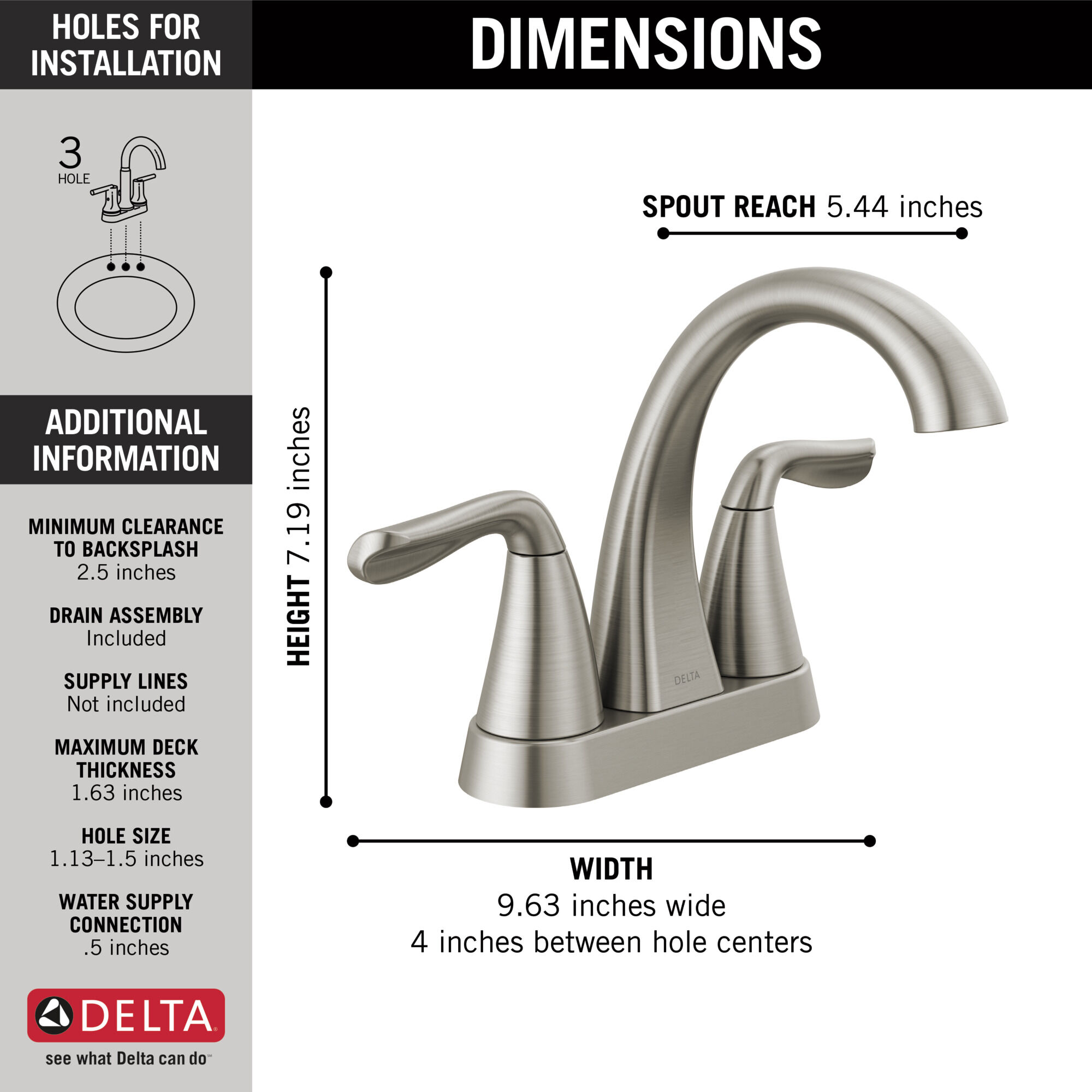 HOLES FOR INSTALLATION

3
HOLE

ADDITIONAL INFORMATION

MINIMUM CLEARANCE TO BACKSPLASH
2.5 inches

DRAIN ASSEMBLY
Included

SUPPLY LINES
Not included

MAXIMUM DECK THICKNESS
1.63 inches

HOLE SIZE
1.13–1.5 inches

WATER SUPPLY CONNECTION
.5 inches

DELTA
see what Delta can do℠

DIMENSIONS

SPOUT REACH 5.44 inches

HEIGHT 7.19 inches

DELTA

WIDTH
9.63 inches wide
4 inches between hole centers