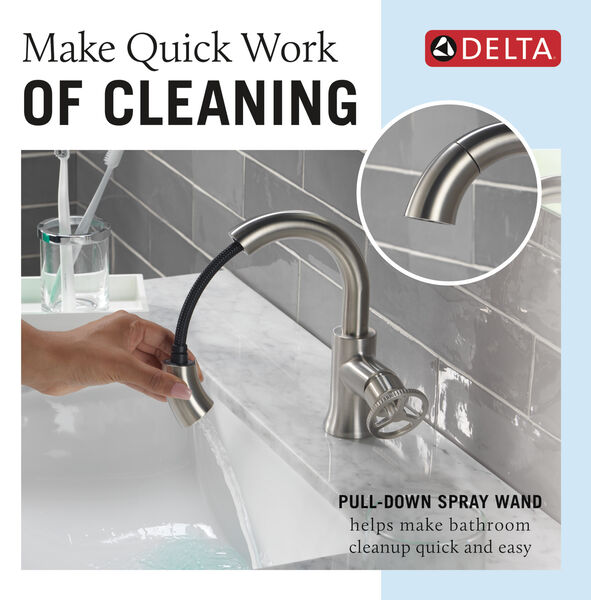 Make Quick Work
OF CLEANING

DELTA

PULL-DOWN SPRAY WAND
helps make bathroom cleanup quick and easy