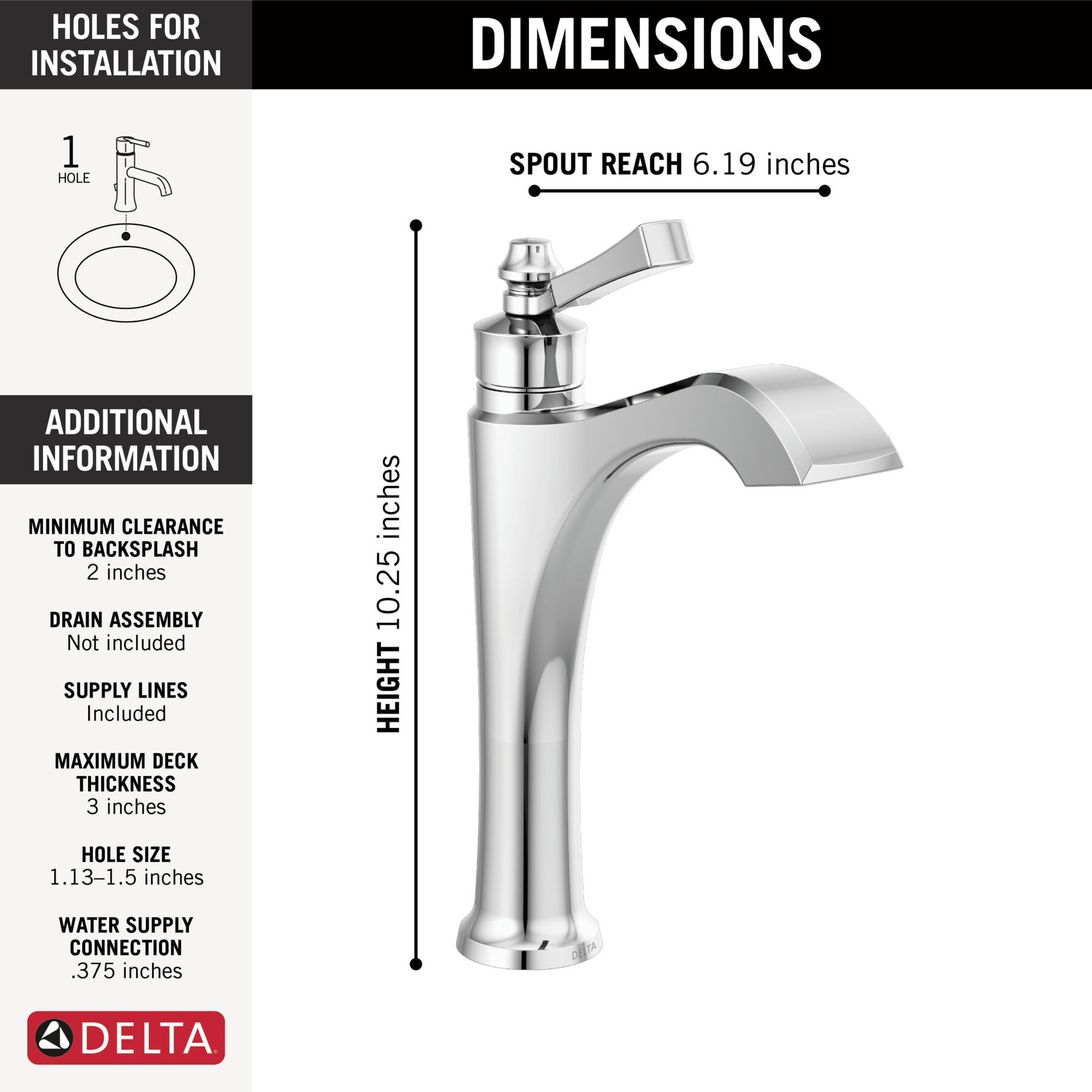 HOLES FOR INSTALLATION

1
HOLE

ADDITIONAL INFORMATION

MINIMUM CLEARANCE TO BACKSPLASH
2 inches

DRAIN ASSEMBLY
Not included

SUPPLY LINES
Included

MAXIMUM DECK THICKNESS
3 inches

HOLE SIZE
1.13–1.5 inches

WATER SUPPLY CONNECTION
.375 inches

DELTA

DIMENSIONS

SPOUT REACH 6.19 inches

HEIGHT 10.25 inches

DELTA