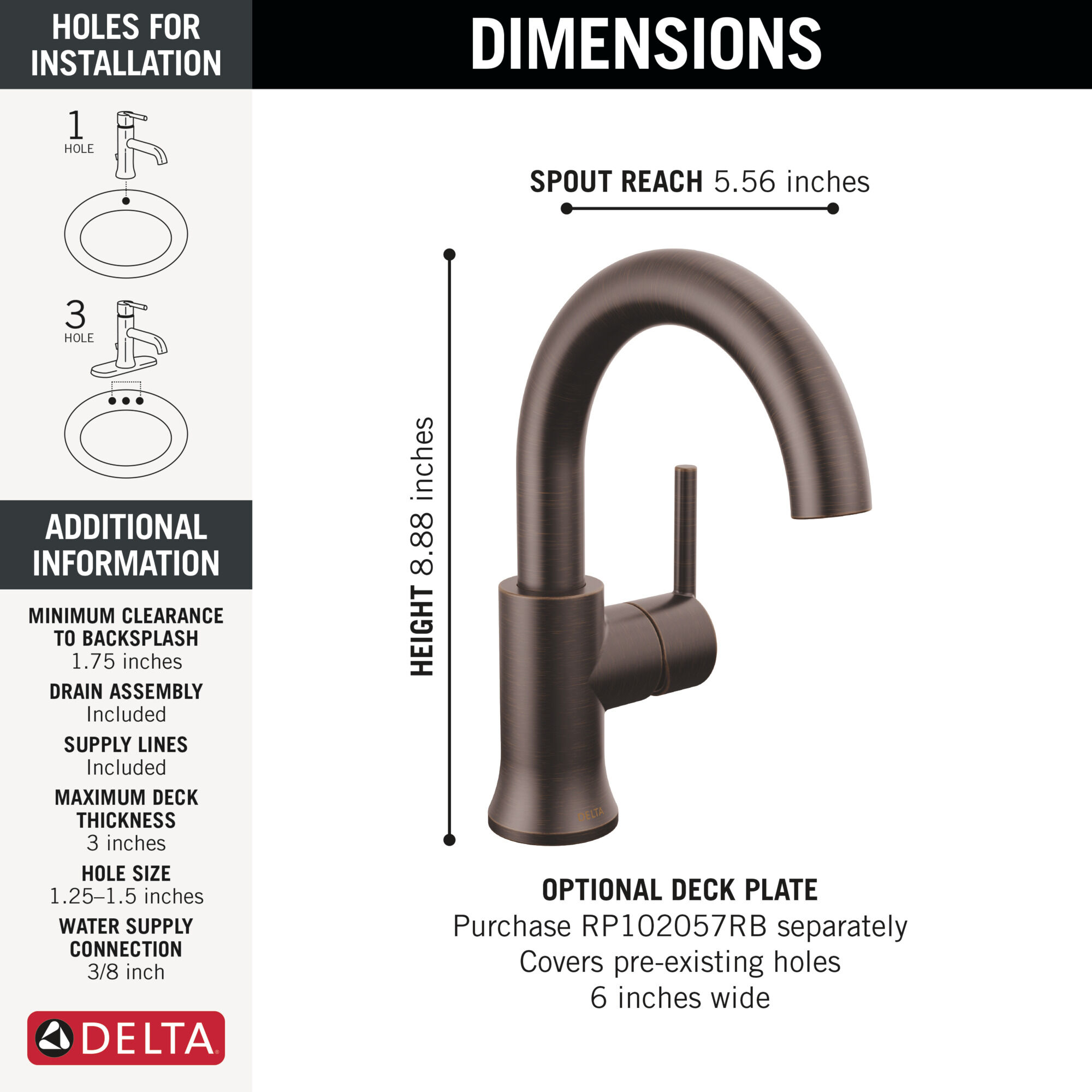 HOLES FOR INSTALLATION

1
HOLE

3
HOLE

ADDITIONAL INFORMATION

MINIMUM CLEARANCE TO BACKSPLASH
1.75 inches

DRAIN ASSEMBLY
Included

SUPPLY LINES
Included

MAXIMUM DECK THICKNESS
3 inches

HOLE SIZE
1.25–1.5 inches

WATER SUPPLY CONNECTION
3/8 inch

DELTA

DIMENSIONS

SPOUT REACH 5.56 inches

HEIGHT 8.88 inches

DELTA

OPTIONAL DECK PLATE
Purchase RP102057RB separately
Covers pre-existing holes
6 inches wide