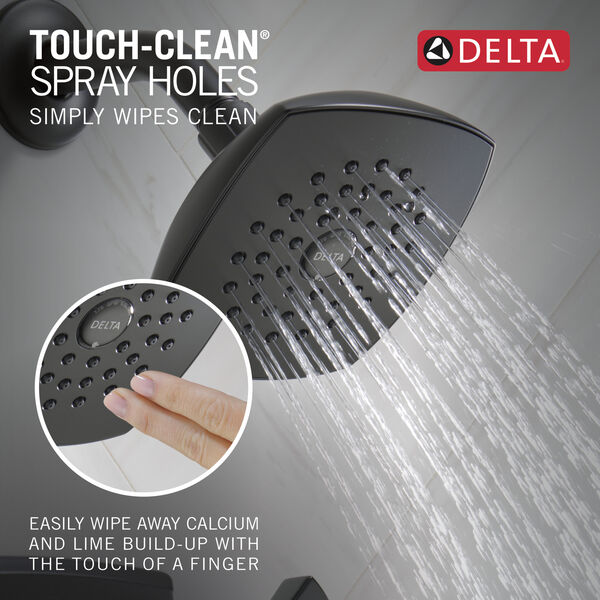 TOUCH-CLEAN®
SPRAY HOLES
SIMPLY WIPES CLEAN

DELTA

DELTA

DELTA

EASILY WIPE AWAY CALCIUM AND LIME BUILD-UP WITH THE TOUCH OF A FINGER