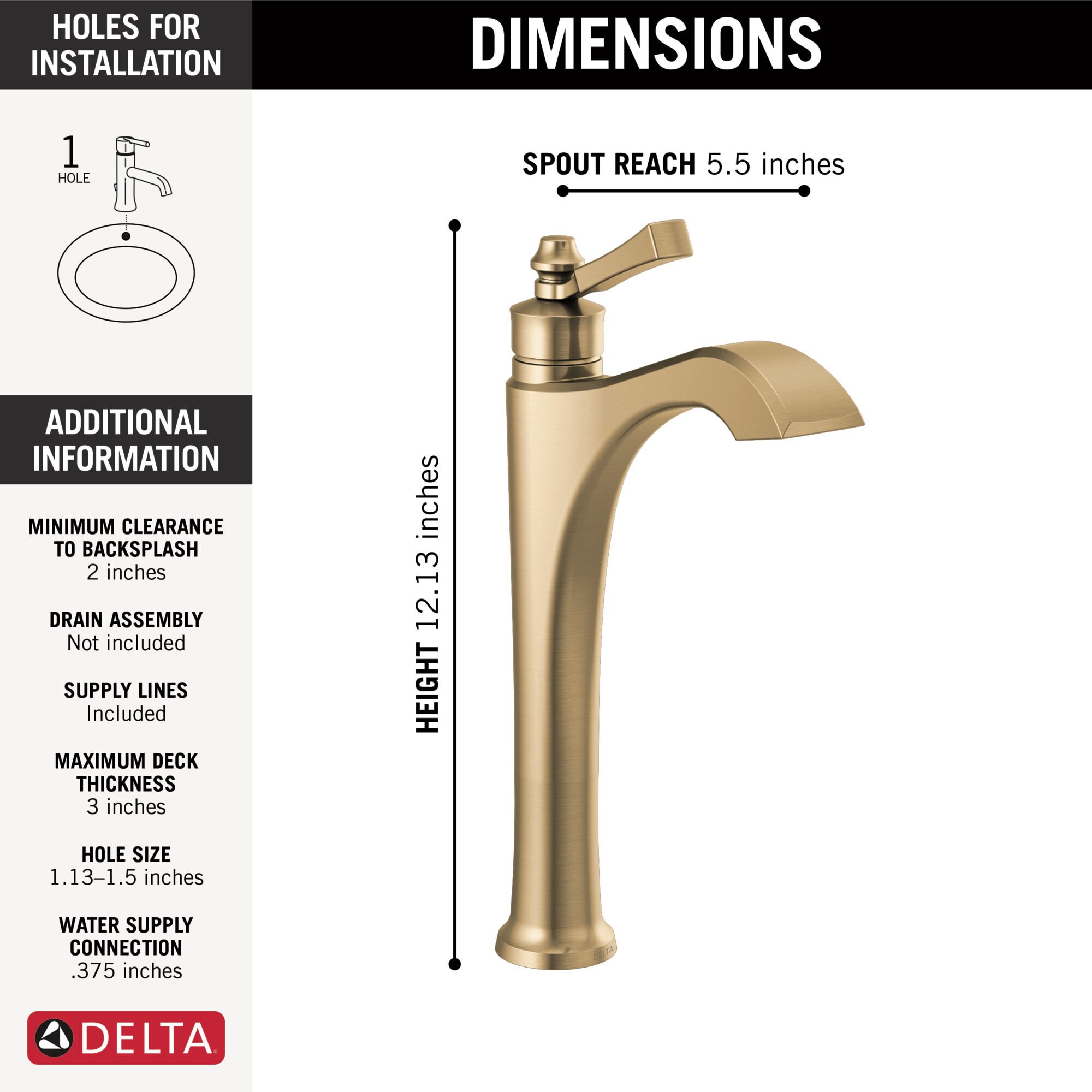 HOLES FOR INSTALLATION

1
HOLE

ADDITIONAL INFORMATION

MINIMUM CLEARANCE TO BACKSPLASH
2 inches

DRAIN ASSEMBLY
Not included

SUPPLY LINES
Included

MAXIMUM DECK THICKNESS
3 inches

HOLE SIZE
1.13–1.5 inches

WATER SUPPLY CONNECTION
.375 inches

DELTA

DIMENSIONS

SPOUT REACH 5.5 inches

HEIGHT 12.13 inches

DELTA