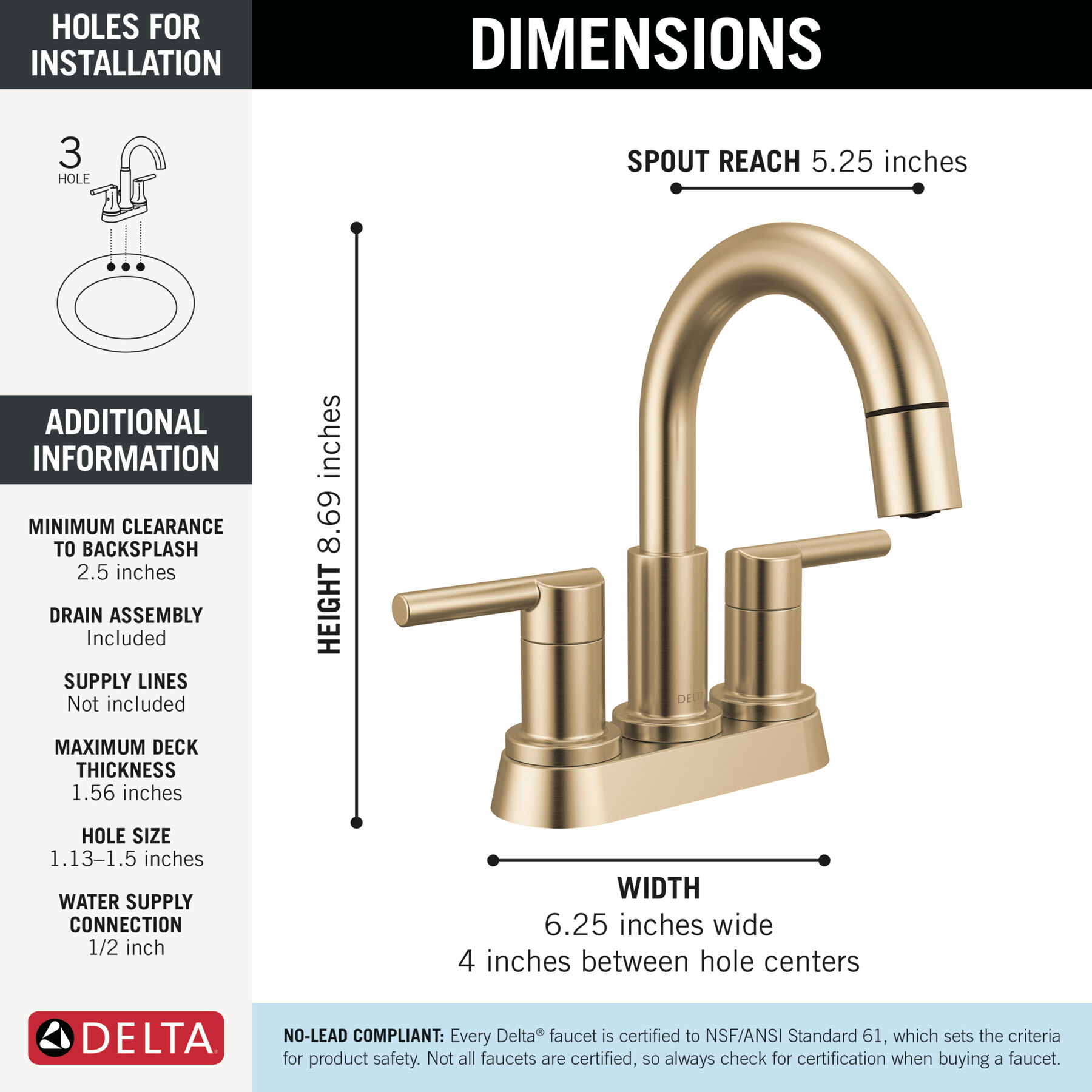 HOLES FOR INSTALLATION

3
HOLE

ADDITIONAL INFORMATION

MINIMUM CLEARANCE TO BACKSPLASH
2.5 inches

DRAIN ASSEMBLY
Included

SUPPLY LINES
Not included

MAXIMUM DECK THICKNESS
1.56 inches

HOLE SIZE
1.13–1.5 inches

WATER SUPPLY CONNECTION
1/2 inch

DELTA

DIMENSIONS

SPOUT REACH 5.25 inches

HEIGHT 8.69 inches

DELTA

WIDTH
6.25 inches wide
4 inches between hole centers

NO-LEAD COMPLIANT: Every Delta® faucet is certified to NSF/ANSI Standard 61, which sets the criteria for product safety. Not all faucets are certified, so always check for certification when buying a faucet.