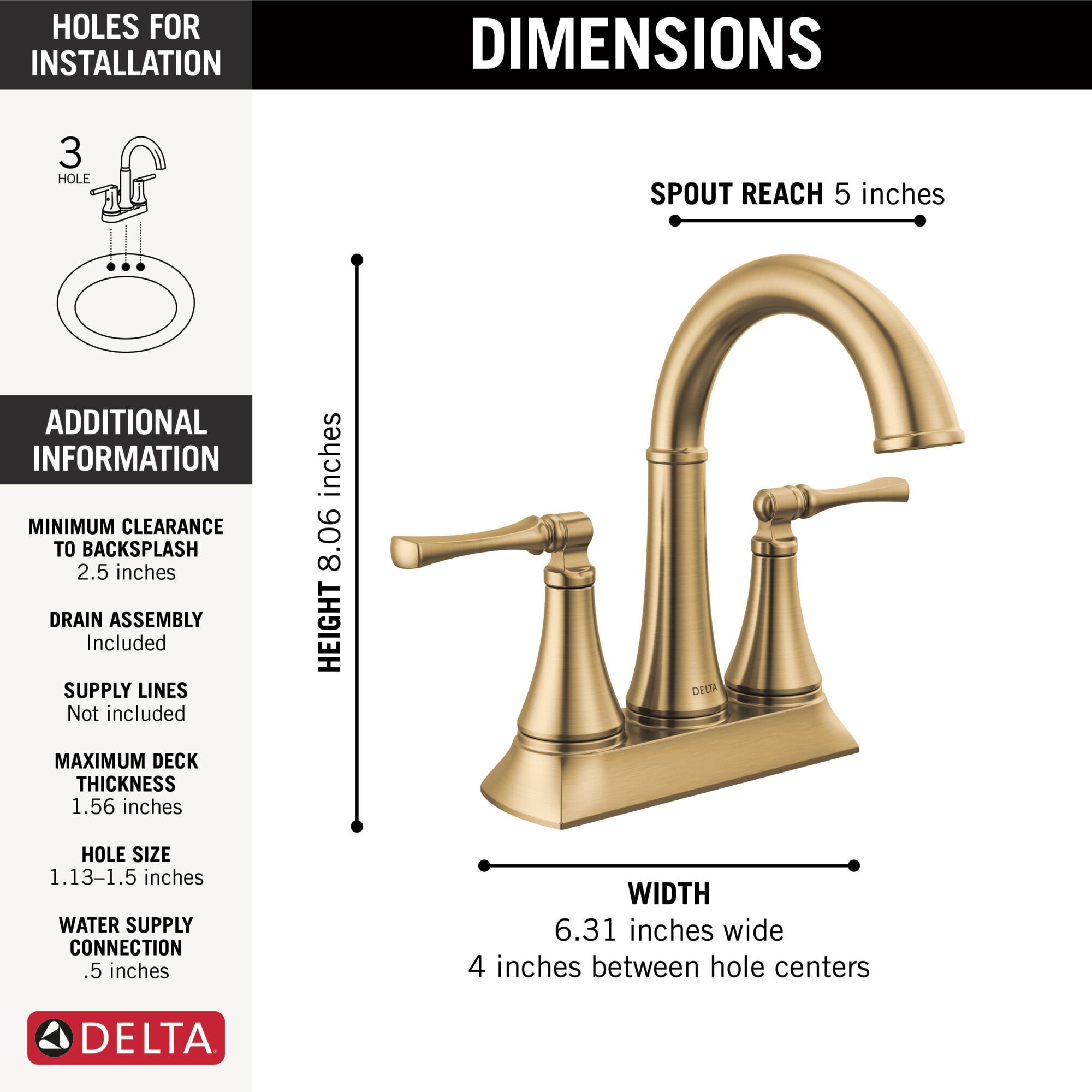 HOLES FOR INSTALLATION

3 HOLE

ADDITIONAL INFORMATION

MINIMUM CLEARANCE TO BACKSPLASH
2.5 inches

DRAIN ASSEMBLY
Included

SUPPLY LINES
Not included

MAXIMUM DECK THICKNESS
1.56 inches

HOLE SIZE
1.13–1.5 inches

WATER SUPPLY CONNECTION
.5 inches

DELTA

DIMENSIONS

SPOUT REACH 5 inches

HEIGHT 8.06 inches

DELTA

WIDTH
6.31 inches wide
4 inches between hole centers