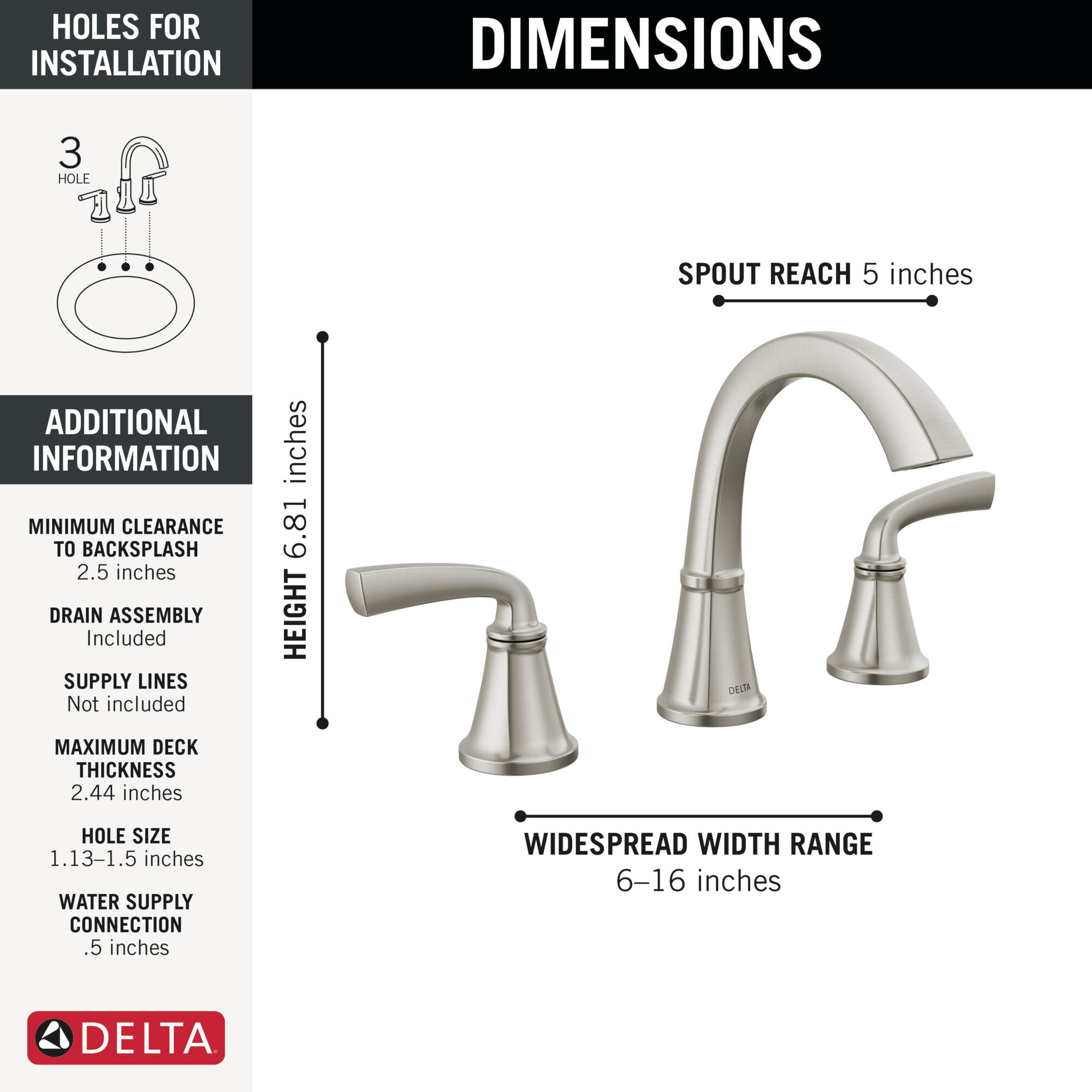 HOLES FOR INSTALLATION

3
HOLE

ADDITIONAL INFORMATION

MINIMUM CLEARANCE TO BACKSPLASH
2.5 inches

DRAIN ASSEMBLY
Included

SUPPLY LINES
Not included

MAXIMUM DECK THICKNESS
2.44 inches

HOLE SIZE
1.13–1.5 inches

WATER SUPPLY CONNECTION
.5 inches

DELTA

DIMENSIONS

SPOUT REACH 5 inches

HEIGHT 6.81 inches

DELTA

WIDESPREAD WIDTH RANGE
6–16 inches