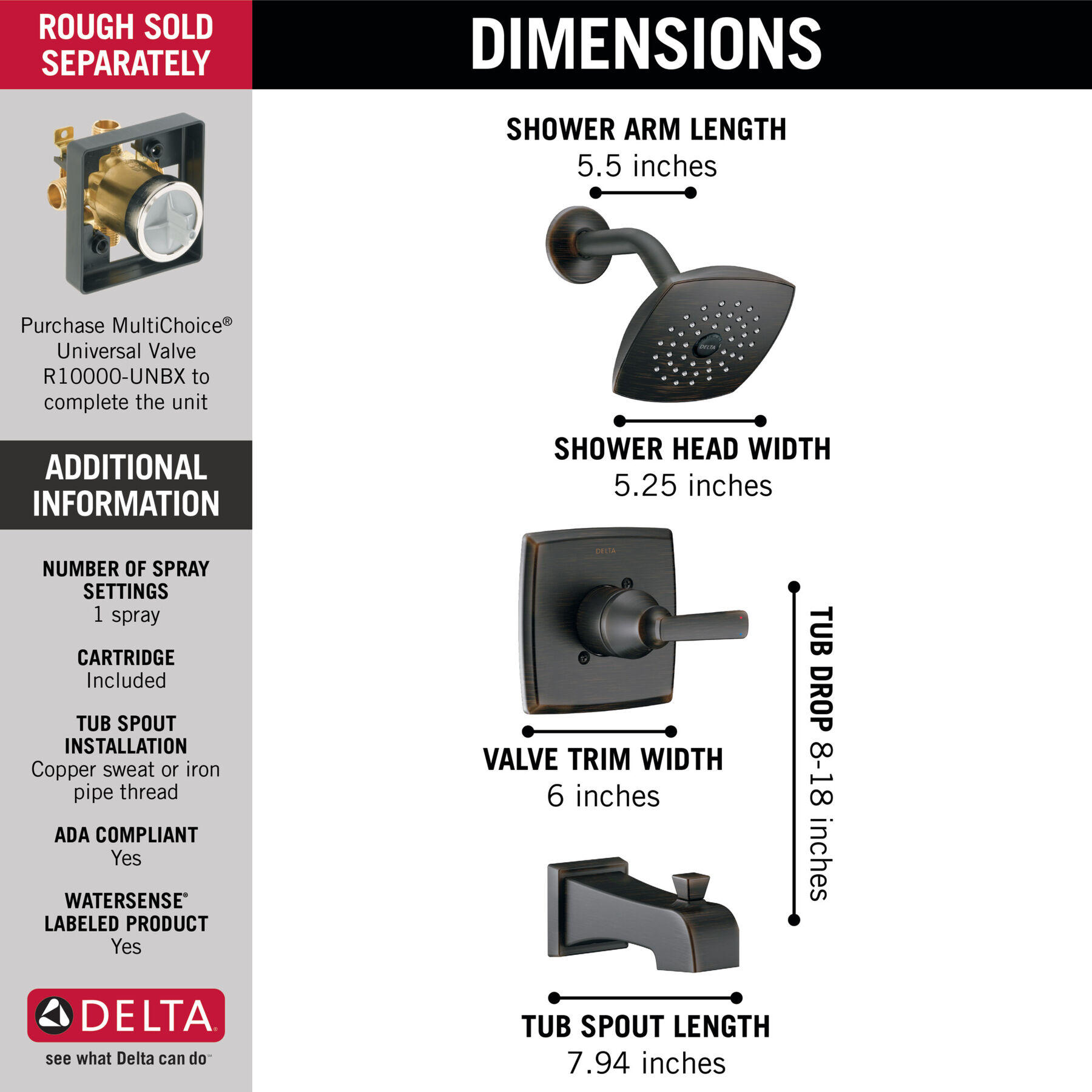 ROUGH SOLD SEPARATELY

Purchase MultiChoice® Universal Valve R10000-UNBX to complete the unit

ADDITIONAL INFORMATION

NUMBER OF SPRAY SETTINGS
1 spray

CARTRIDGE
Included

TUB SPOUT INSTALLATION
Copper sweat or iron pipe thread

ADA COMPLIANT
Yes

WATERSENSE® LABELED PRODUCT
Yes

DELTA
see what Delta can do℠

DIMENSIONS

SHOWER ARM LENGTH
5.5 inches

DELTA

SHOWER HEAD WIDTH
5.25 inches

DELTA

VALVE TRIM WIDTH
6 inches

TUB DROP 8-18 inches

TUB SPOUT LENGTH
7.94 inches