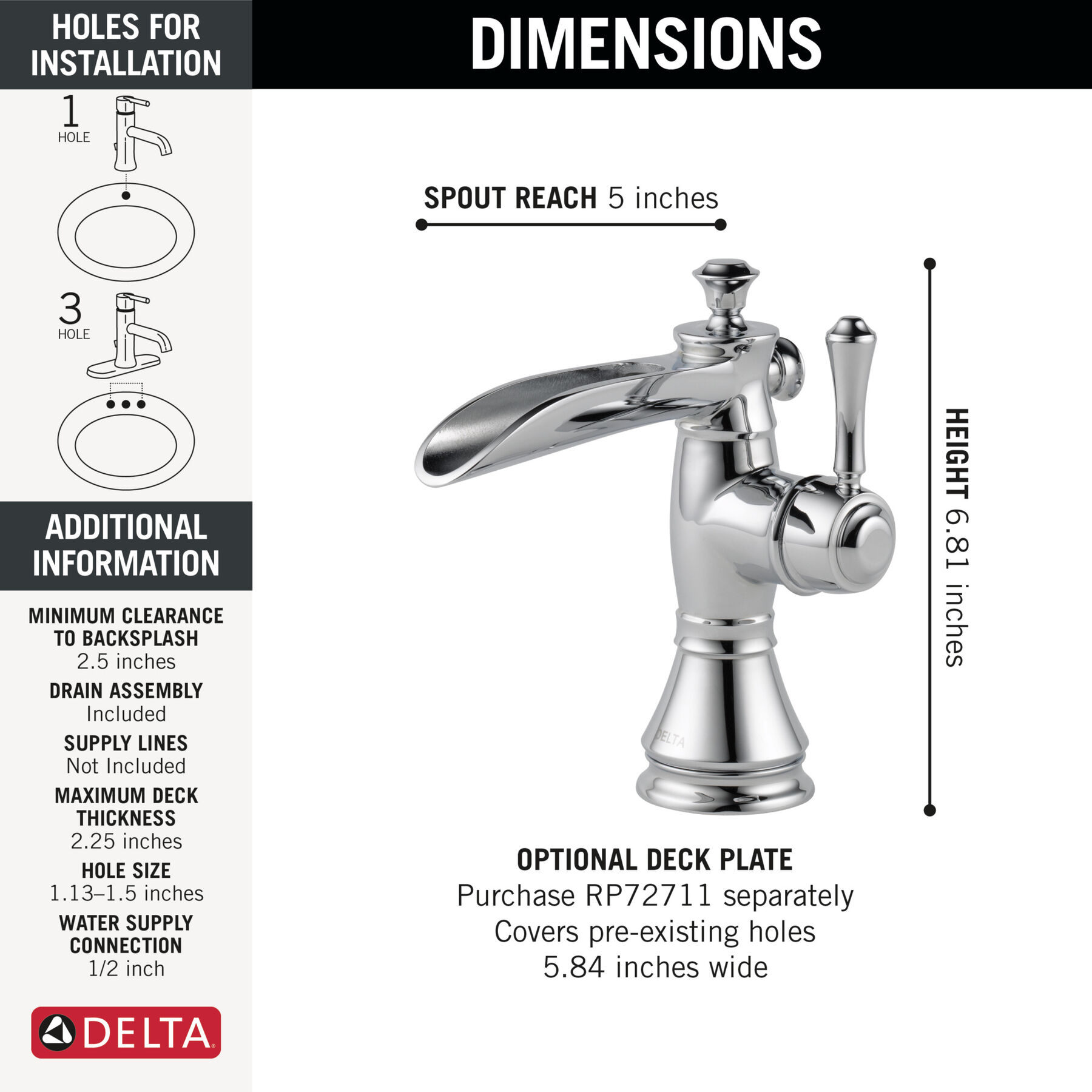 HOLES FOR INSTALLATION

1 HOLE

3 HOLE

ADDITIONAL INFORMATION

MINIMUM CLEARANCE TO BACKSPLASH
2.5 inches

DRAIN ASSEMBLY
Included

SUPPLY LINES
Not Included

MAXIMUM DECK THICKNESS
2.25 inches

HOLE SIZE
1.13–1.5 inches

WATER SUPPLY CONNECTION
1/2 inch

DELTA

DIMENSIONS

SPOUT REACH 5 inches

HEIGHT 6.81 inches

DELTA

OPTIONAL DECK PLATE
Purchase RP72711 separately
Covers pre-existing holes
5.84 inches wide