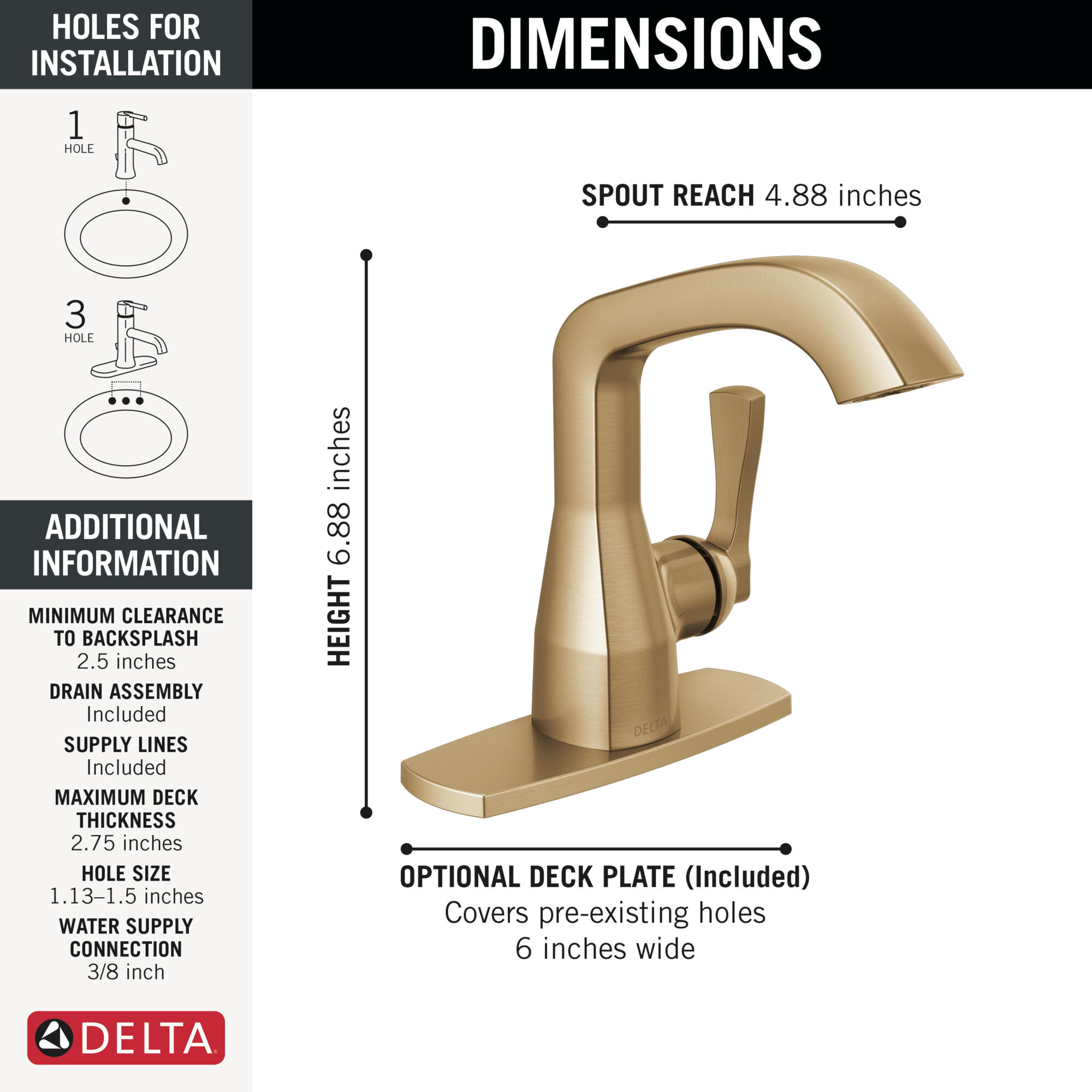 HOLES FOR INSTALLATION

1 HOLE

3 HOLE

ADDITIONAL INFORMATION

MINIMUM CLEARANCE TO BACKSPLASH
2.5 inches

DRAIN ASSEMBLY
Included

SUPPLY LINES
Included

MAXIMUM DECK THICKNESS
2.75 inches

HOLE SIZE
1.13–1.5 inches

WATER SUPPLY CONNECTION
3/8 inch

DELTA

DIMENSIONS

SPOUT REACH 4.88 inches

HEIGHT 6.88 inches

DELTA

OPTIONAL DECK PLATE (Included)
Covers pre-existing holes
6 inches wide