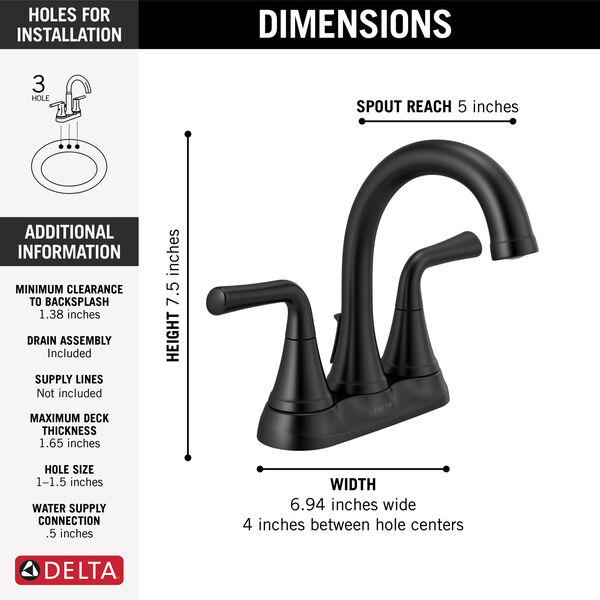 HOLES FOR INSTALLATION

3
HOLE

ADDITIONAL INFORMATION

MINIMUM CLEARANCE TO BACKSPLASH
1.38 inches

DRAIN ASSEMBLY
Included

SUPPLY LINES
Not included

MAXIMUM DECK THICKNESS
1.65 inches

HOLE SIZE
1–1.5 inches

WATER SUPPLY CONNECTION
.5 inches

DELTA

DIMENSIONS

SPOUT REACH 5 inches

HEIGHT 7.5 inches

DELTA

WIDTH
6.94 inches wide
4 inches between hole centers