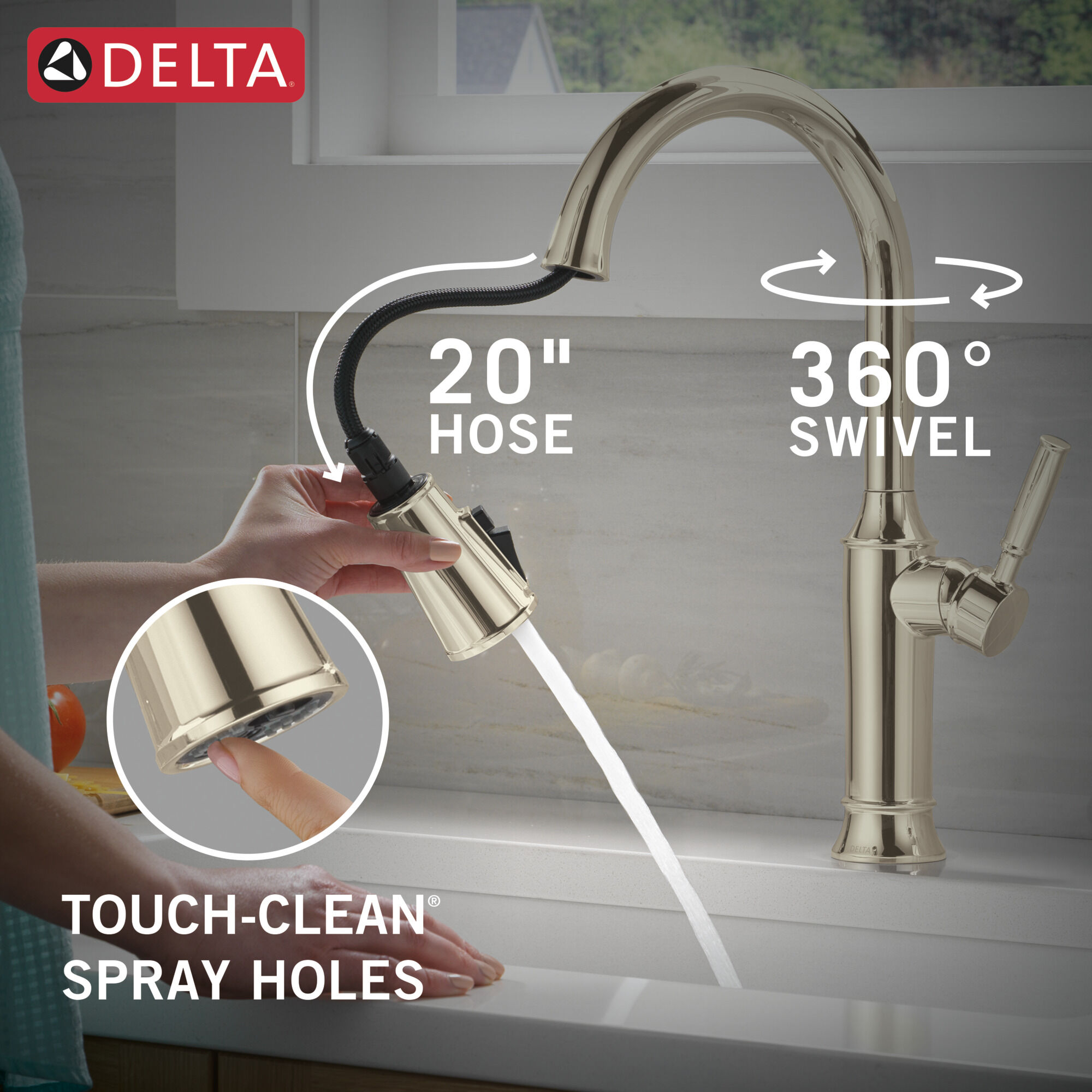 DELTA®

20"
HOSE

360°
SWIVEL

DELTA

TOUCH-CLEAN®
SPRAY HOLES