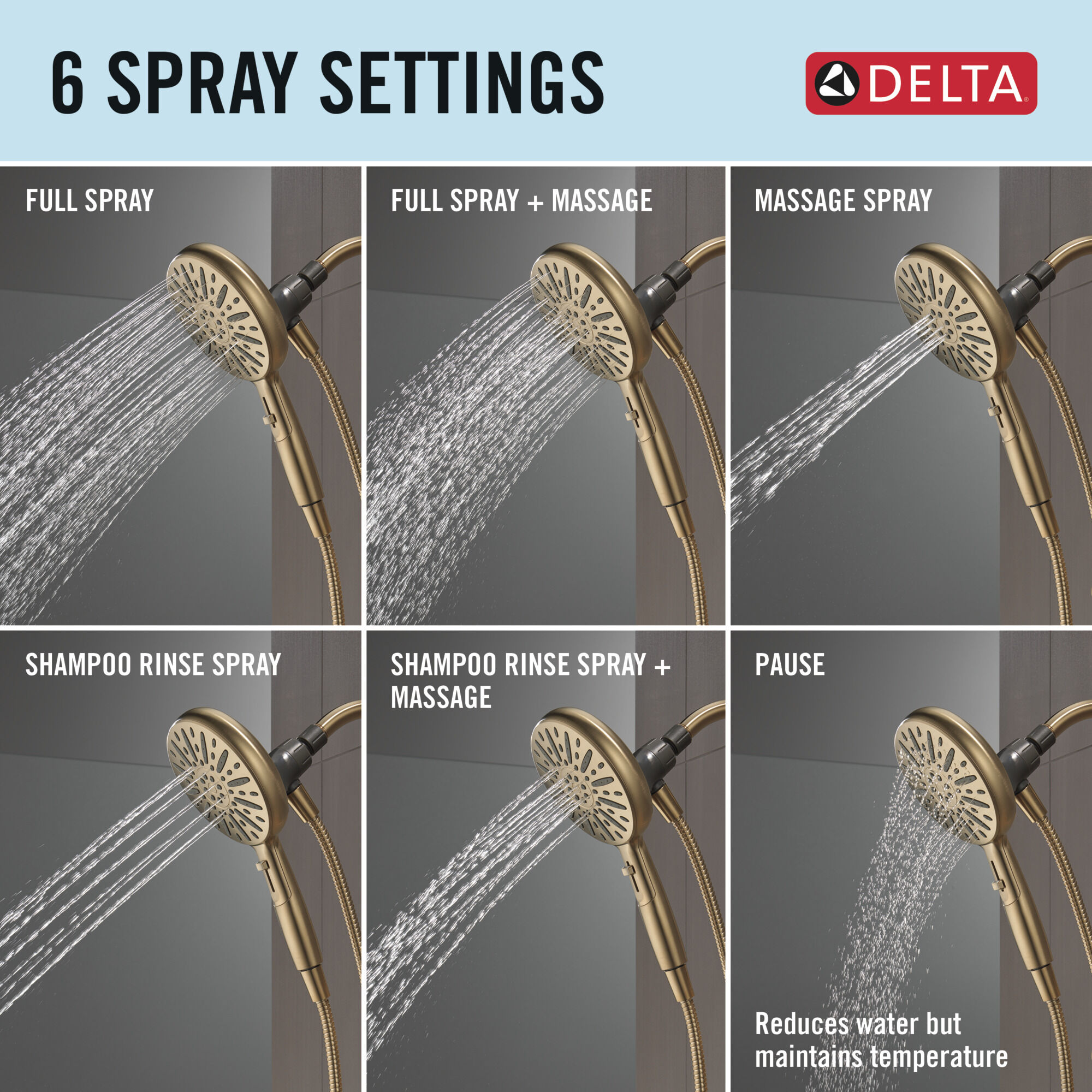 6 SPRAY SETTINGS

DELTA®

FULL SPRAY

FULL SPRAY + MASSAGE

MASSAGE SPRAY

SHAMPOO RINSE SPRAY

SHAMPOO RINSE SPRAY + MASSAGE

PAUSE

Reduces water but maintains temperature