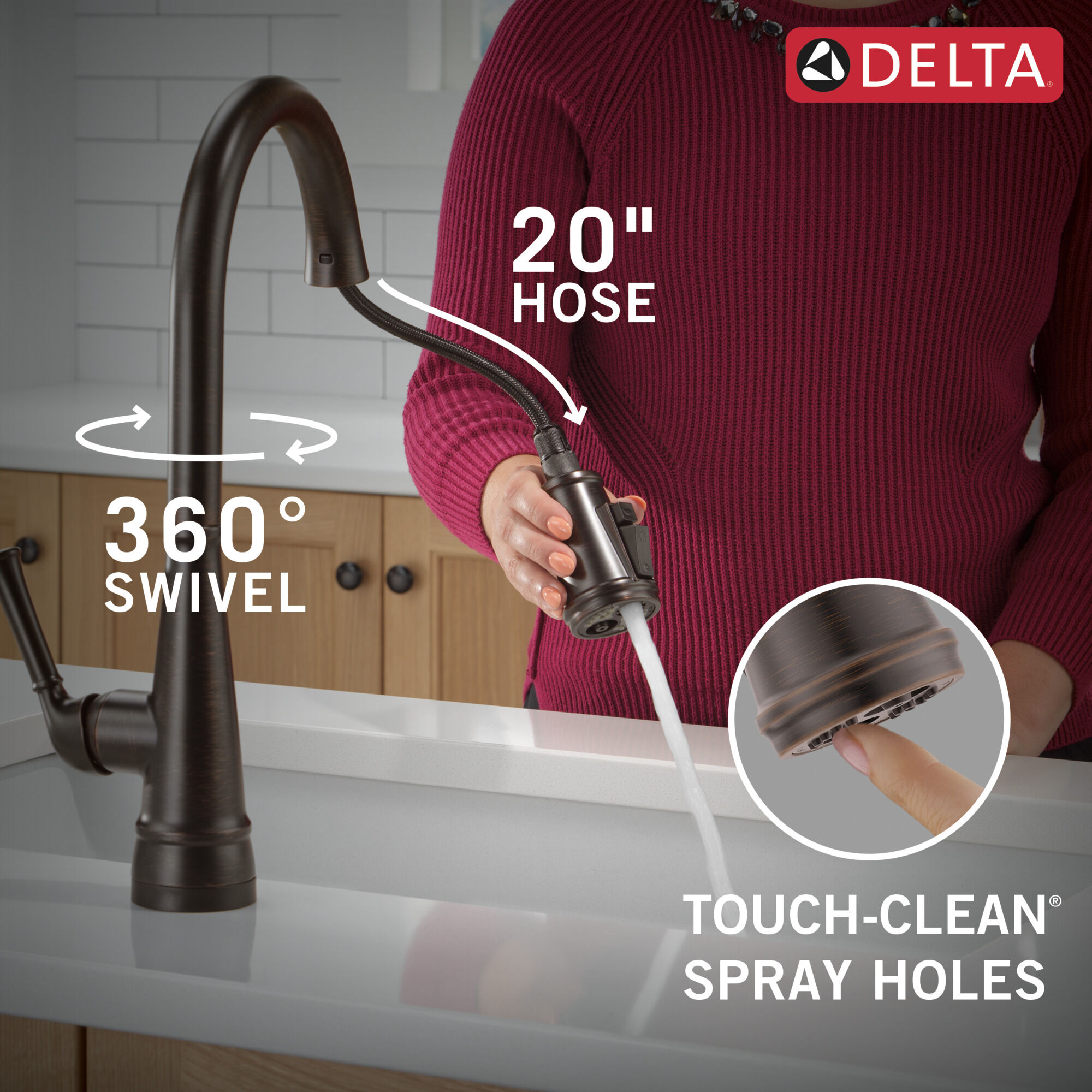 DELTA®

20"
HOSE

360°
SWIVEL

TOUCH-CLEAN®
SPRAY HOLES