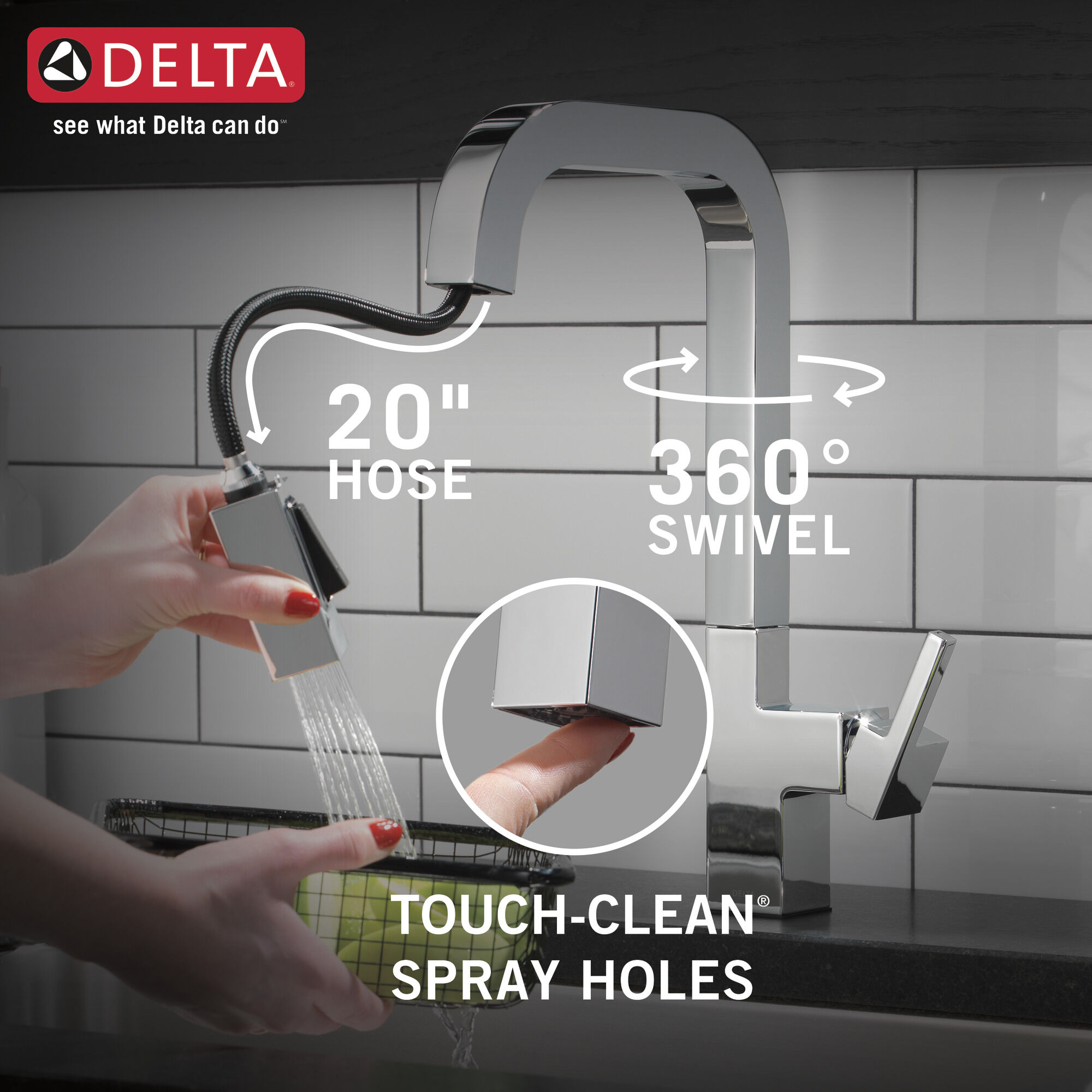 DELTA®

see what Delta can do℠

20" HOSE

360° SWIVEL

TOUCH-CLEAN® SPRAY HOLES