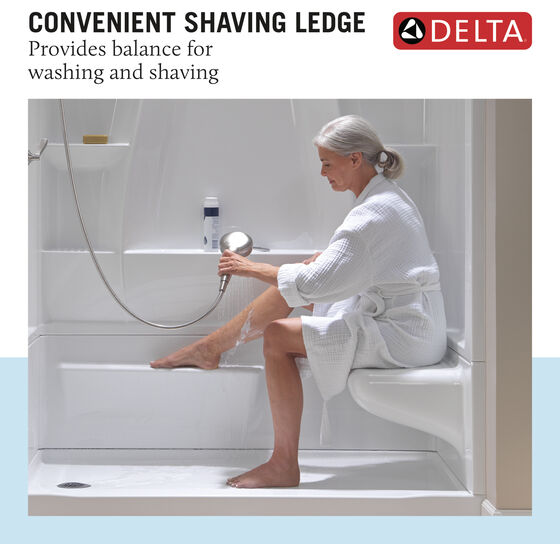 CONVENIENT SHAVING LEDGE
Provides balance for washing and shaving

DELTA