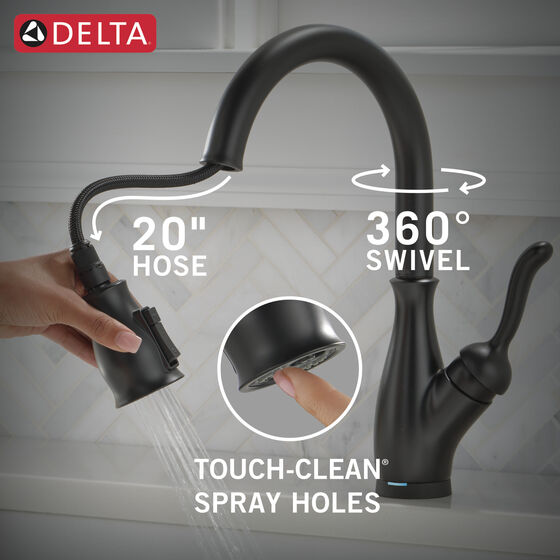 DELTA

20"
HOSE

360°
SWIVEL

TOUCH-CLEAN®
SPRAY HOLES