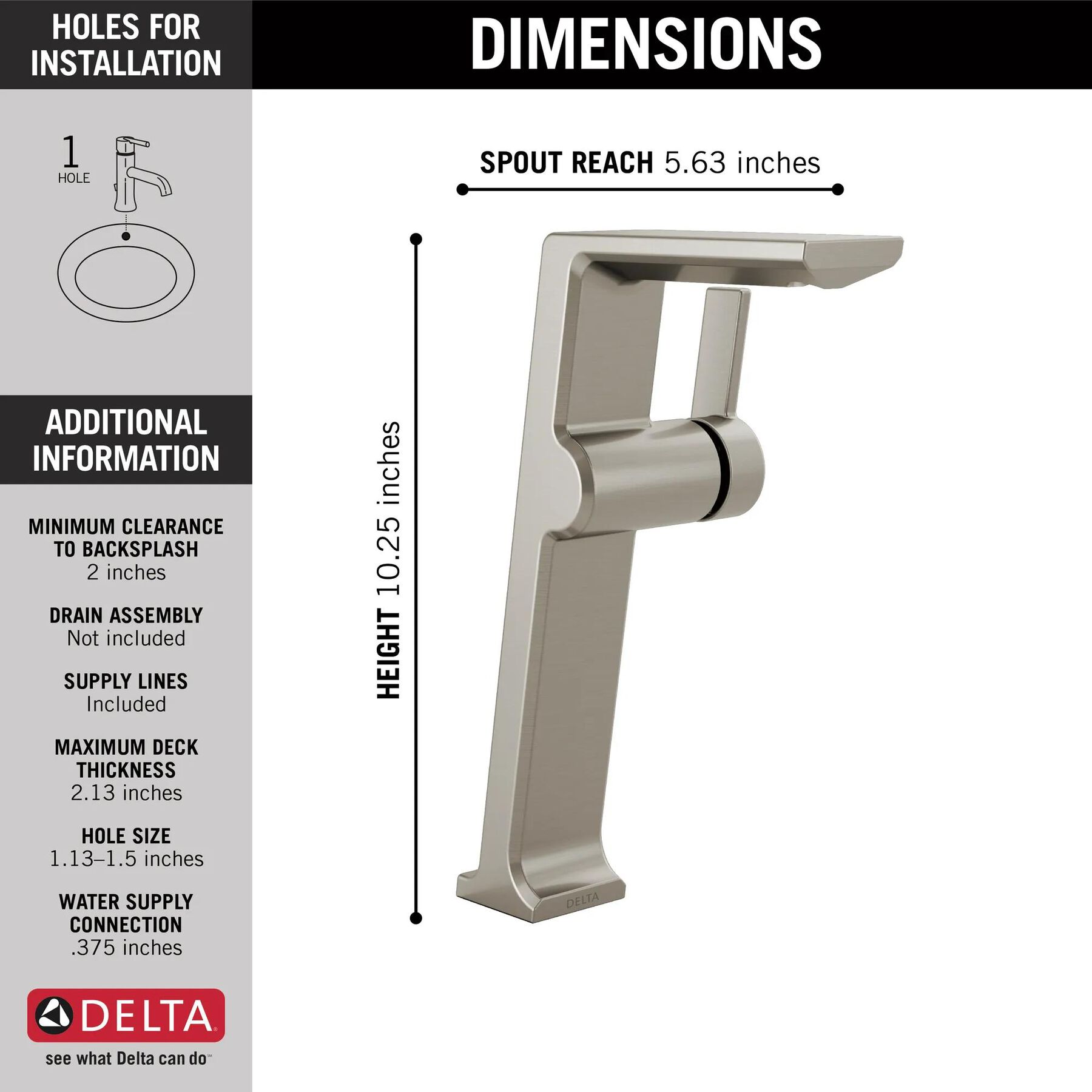 HOLES FOR INSTALLATION

1
HOLE

ADDITIONAL INFORMATION

MINIMUM CLEARANCE TO BACKSPLASH
2 inches

DRAIN ASSEMBLY
Not included

SUPPLY LINES
Included

MAXIMUM DECK THICKNESS
2.13 inches

HOLE SIZE
1.13–1.5 inches

WATER SUPPLY CONNECTION
.375 inches

DELTA
see what Delta can do

DIMENSIONS

SPOUT REACH 5.63 inches

HEIGHT 10.25 inches

DELTA