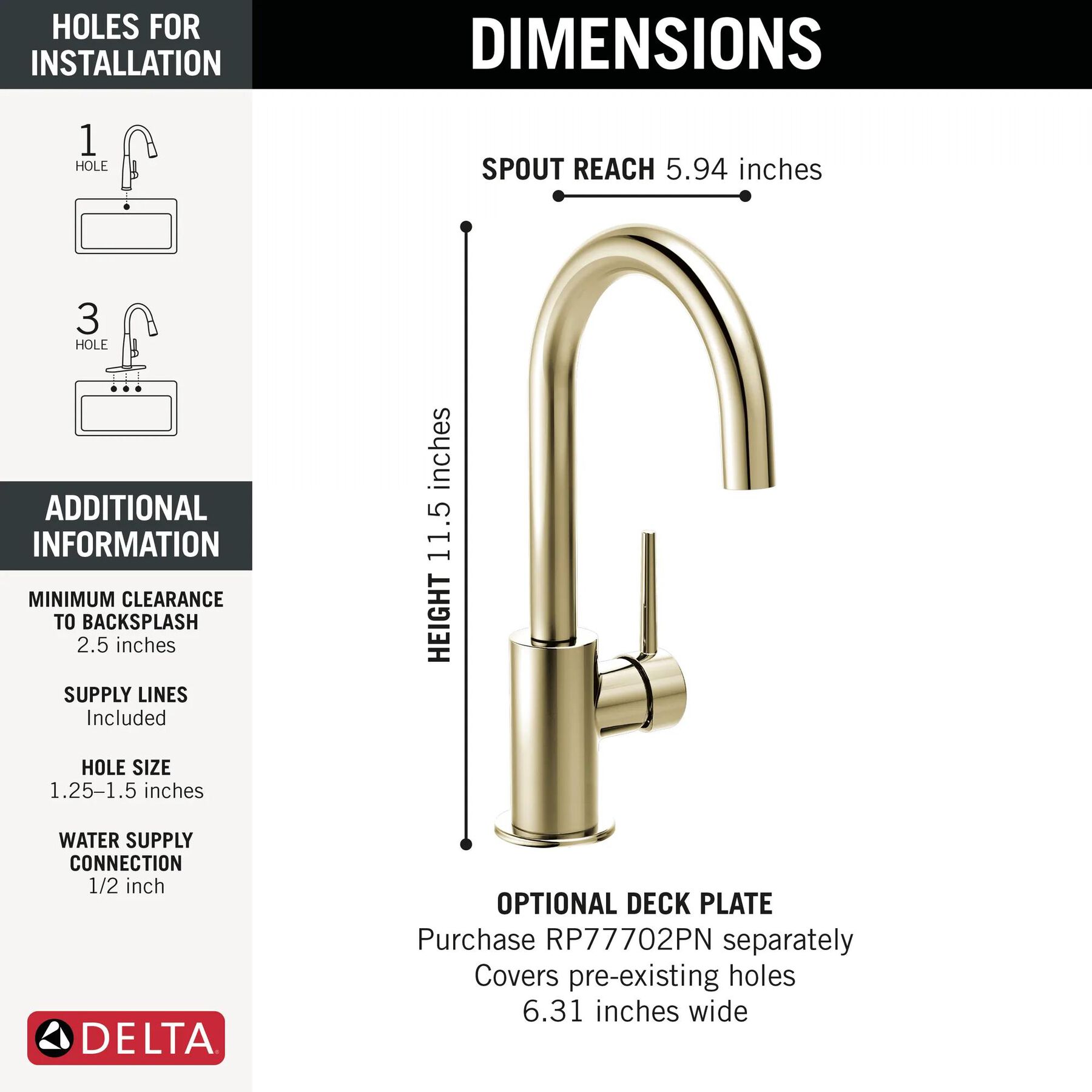 HOLES FOR INSTALLATION

1
HOLE

3
HOLE

ADDITIONAL INFORMATION

MINIMUM CLEARANCE TO BACKSPLASH
2.5 inches

SUPPLY LINES
Included

HOLE SIZE
1.25–1.5 inches

WATER SUPPLY CONNECTION
1/2 inch

DELTA

DIMENSIONS

SPOUT REACH 5.94 inches

HEIGHT 11.5 inches

OPTIONAL DECK PLATE
Purchase RP77702PN separately
Covers pre-existing holes
6.31 inches wide