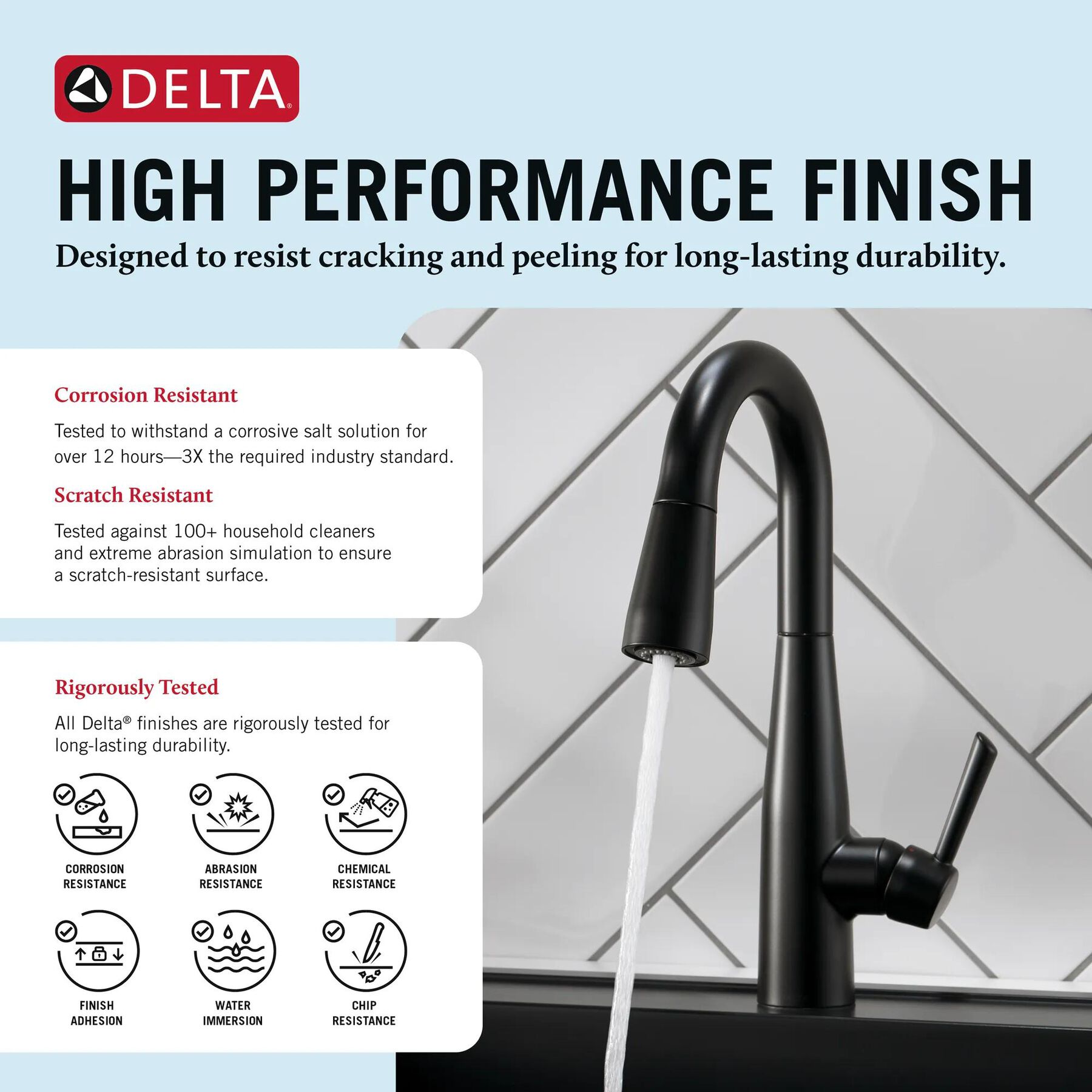 DELTA®

HIGH PERFORMANCE FINISH

Designed to resist cracking and peeling for long-lasting durability.

Corrosion Resistant

Tested to withstand a corrosive salt solution for over 12 hours—3X the required industry standard.

Scratch Resistant

Tested against 100+ household cleaners and extreme abrasion simulation to ensure a scratch-resistant surface.

Rigorously Tested

All Delta® finishes are rigorously tested for long-lasting durability.

CORROSION RESISTANCE

ABRASION RESISTANCE

CHEMICAL RESISTANCE

FINISH ADHESION

WATER IMMERSION

CHIP RESISTANCE