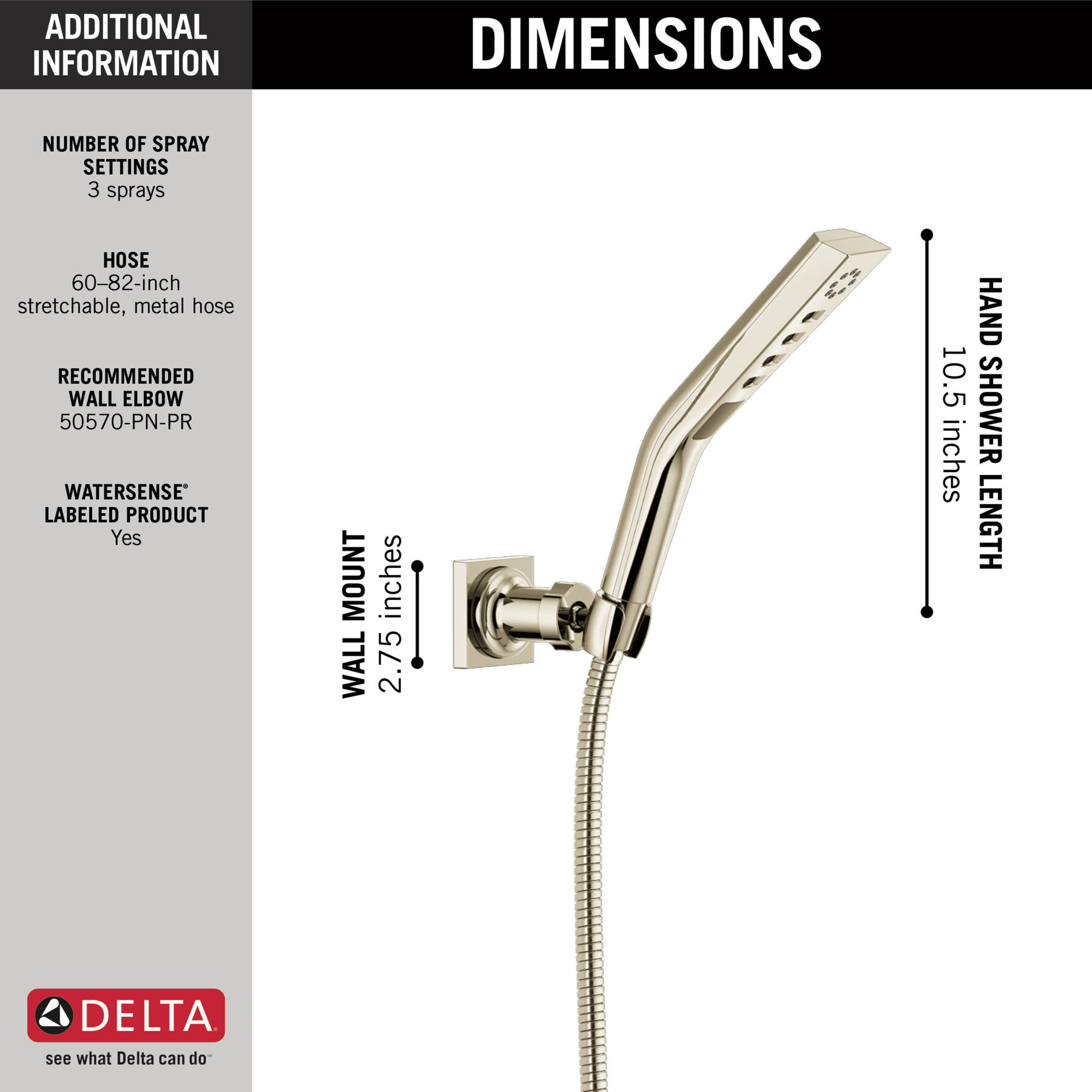 ADDITIONAL INFORMATION

NUMBER OF SPRAY SETTINGS
3 sprays

HOSE
60–82-inch stretchable, metal hose

RECOMMENDED WALL ELBOW
50570-PN-PR

WATERSENSE® LABELED PRODUCT
Yes

DELTA®
see what Delta can do℠

DIMENSIONS

WALL MOUNT
2.75 inches

HAND SHOWER LENGTH
10.5 inches