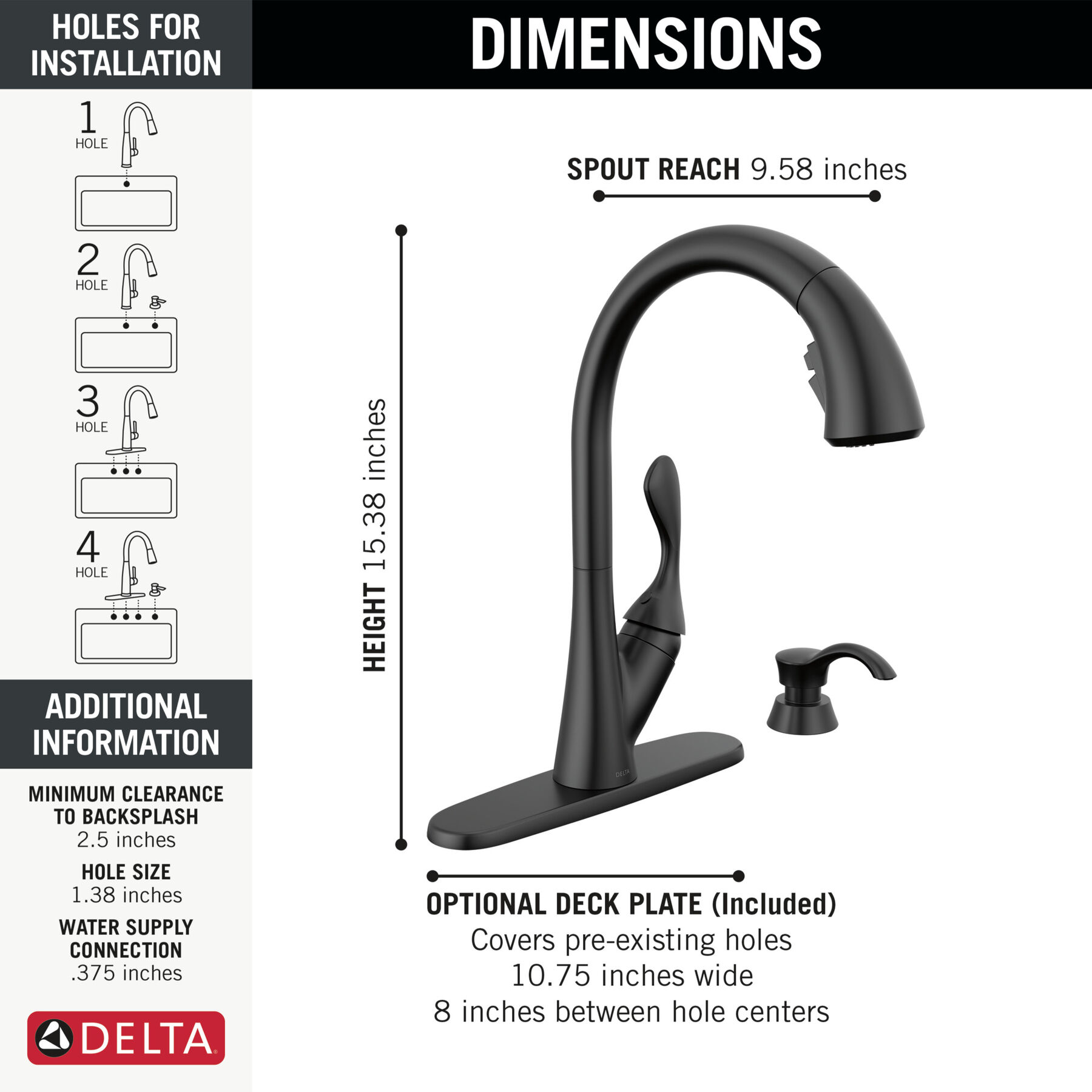 HOLES FOR INSTALLATION

1 HOLE

2 HOLE

3 HOLE

4 HOLE

ADDITIONAL INFORMATION

MINIMUM CLEARANCE TO BACKSPLASH
2.5 inches

HOLE SIZE
1.38 inches

WATER SUPPLY CONNECTION
.375 inches

DELTA

DIMENSIONS

SPOUT REACH 9.58 inches

HEIGHT 15.38 inches

DELTA

OPTIONAL DECK PLATE (Included)
Covers pre-existing holes
10.75 inches wide
8 inches between hole centers