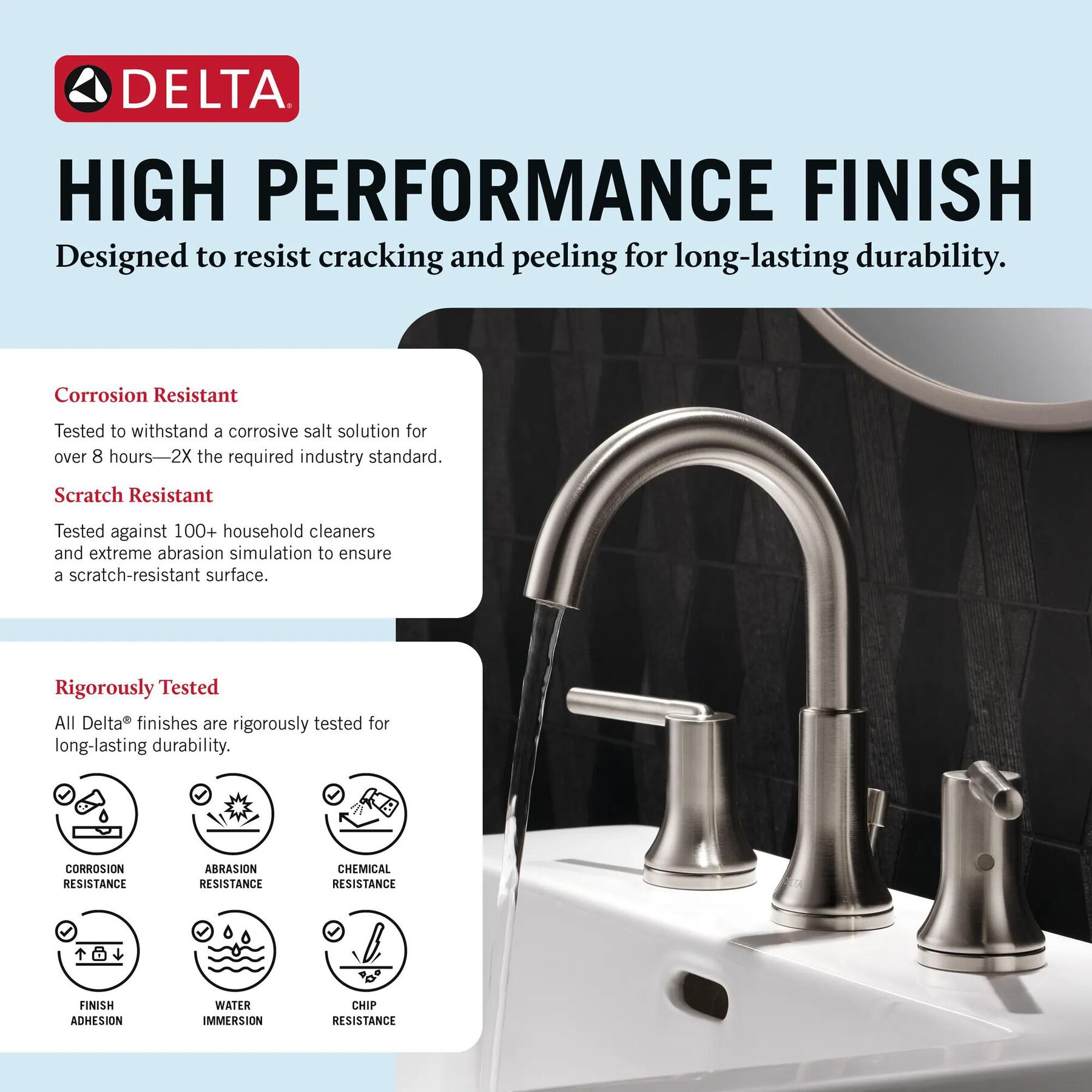 DELTA®

HIGH PERFORMANCE FINISH

Designed to resist cracking and peeling for long-lasting durability.

Corrosion Resistant

Tested to withstand a corrosive salt solution for over 8 hours—2X the required industry standard.

Scratch Resistant

Tested against 100+ household cleaners and extreme abrasion simulation to ensure a scratch-resistant surface.

Rigorously Tested

All Delta® finishes are rigorously tested for long-lasting durability.

CORROSION RESISTANCE

ABRASION RESISTANCE

CHEMICAL RESISTANCE

FINISH ADHESION

WATER IMMERSION

CHIP RESISTANCE