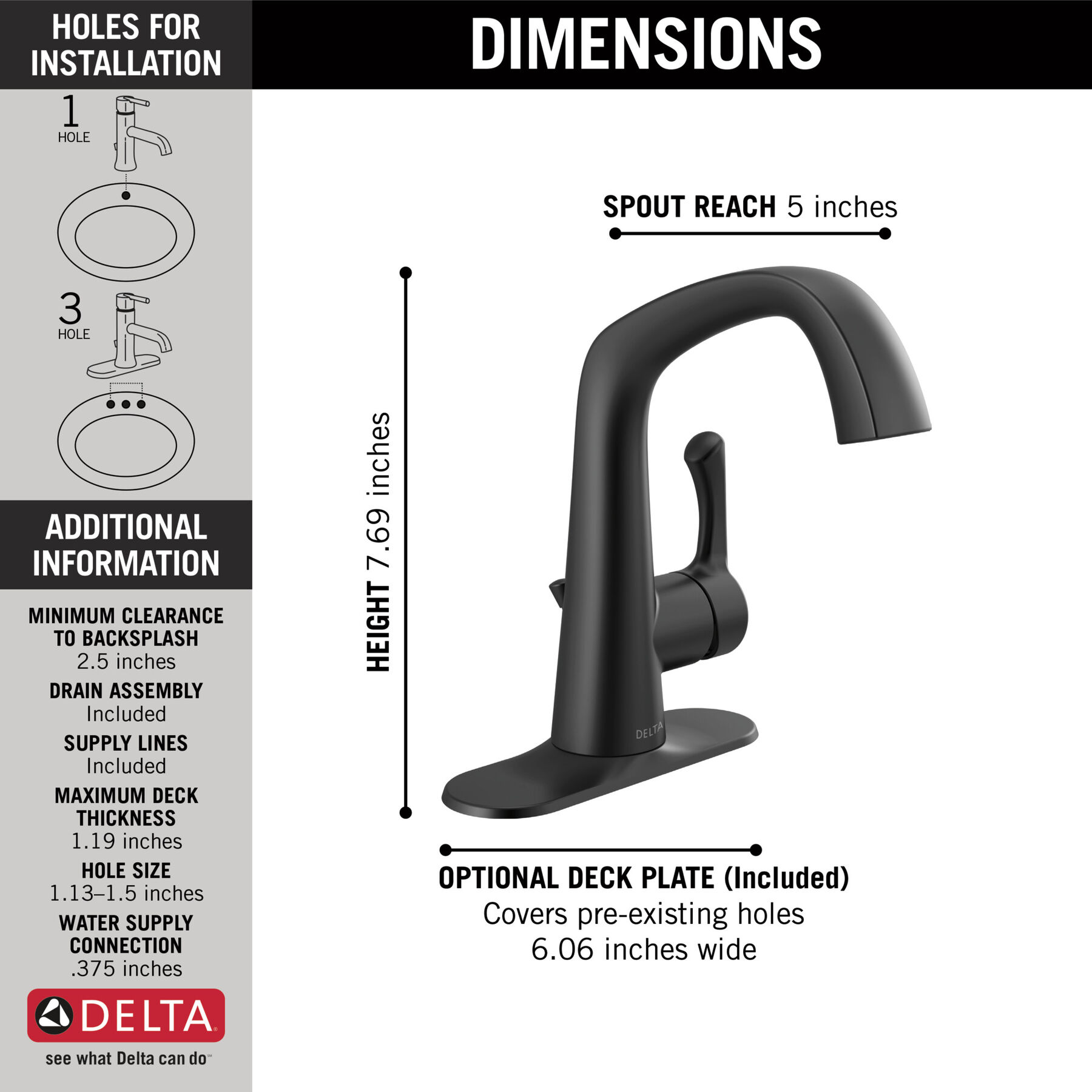 HOLES FOR INSTALLATION

1 HOLE

3 HOLE

ADDITIONAL INFORMATION

MINIMUM CLEARANCE TO BACKSPLASH
2.5 inches

DRAIN ASSEMBLY
Included

SUPPLY LINES
Included

MAXIMUM DECK THICKNESS
1.19 inches

HOLE SIZE
1.13–1.5 inches

WATER SUPPLY CONNECTION
.375 inches

DELTA®
see what Delta can do℠

DIMENSIONS

SPOUT REACH 5 inches

HEIGHT 7.69 inches

DELTA

OPTIONAL DECK PLATE (Included)
Covers pre-existing holes
6.06 inches wide