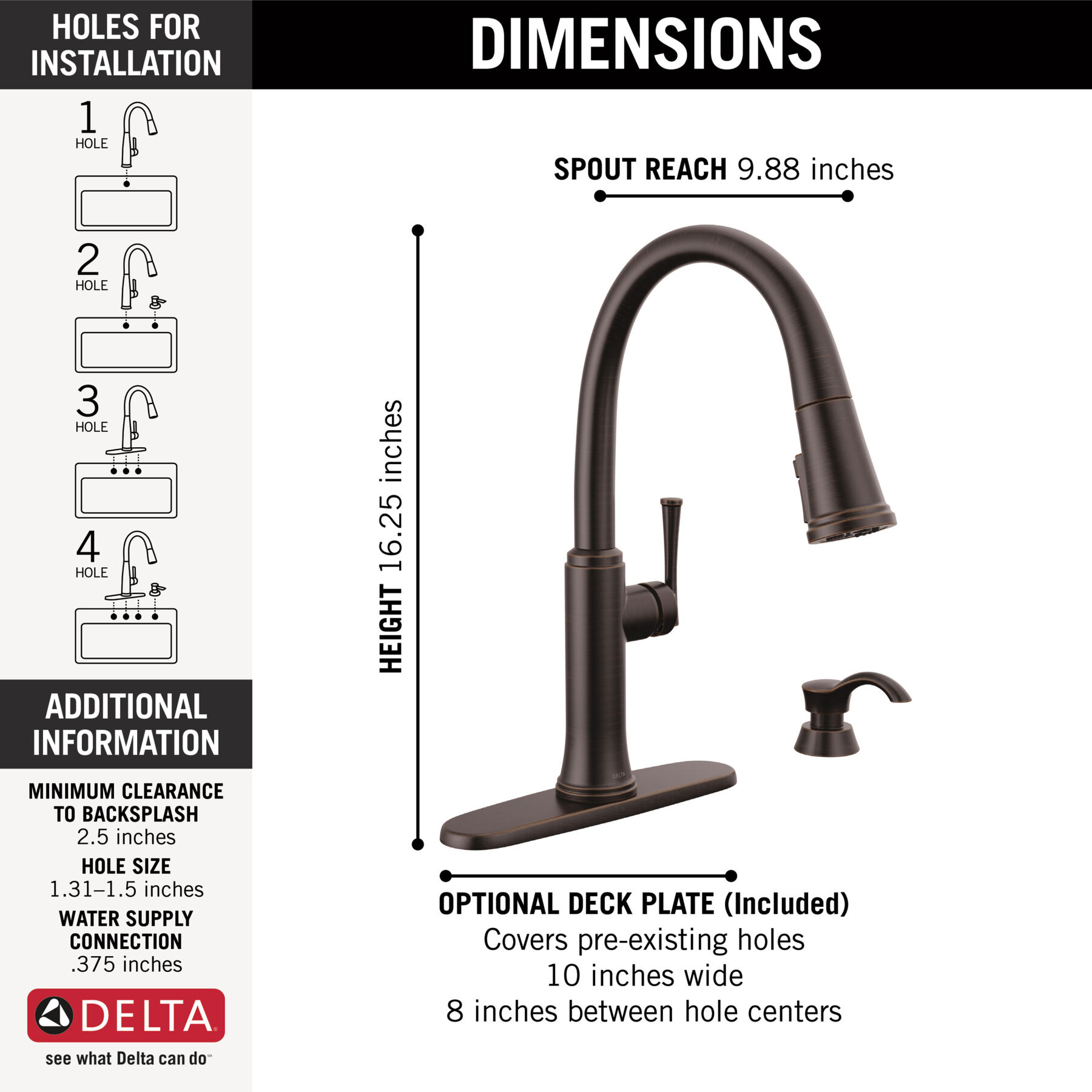 HOLES FOR INSTALLATION

1 HOLE

2 HOLE

3 HOLE

4 HOLE

ADDITIONAL INFORMATION

MINIMUM CLEARANCE TO BACKSPLASH
2.5 inches

HOLE SIZE
1.31–1.5 inches

WATER SUPPLY CONNECTION
.375 inches

DELTA

see what Delta can do℠

DIMENSIONS

SPOUT REACH 9.88 inches

HEIGHT 16.25 inches

DELTA

OPTIONAL DECK PLATE (Included)
Covers pre-existing holes
10 inches wide
8 inches between hole centers