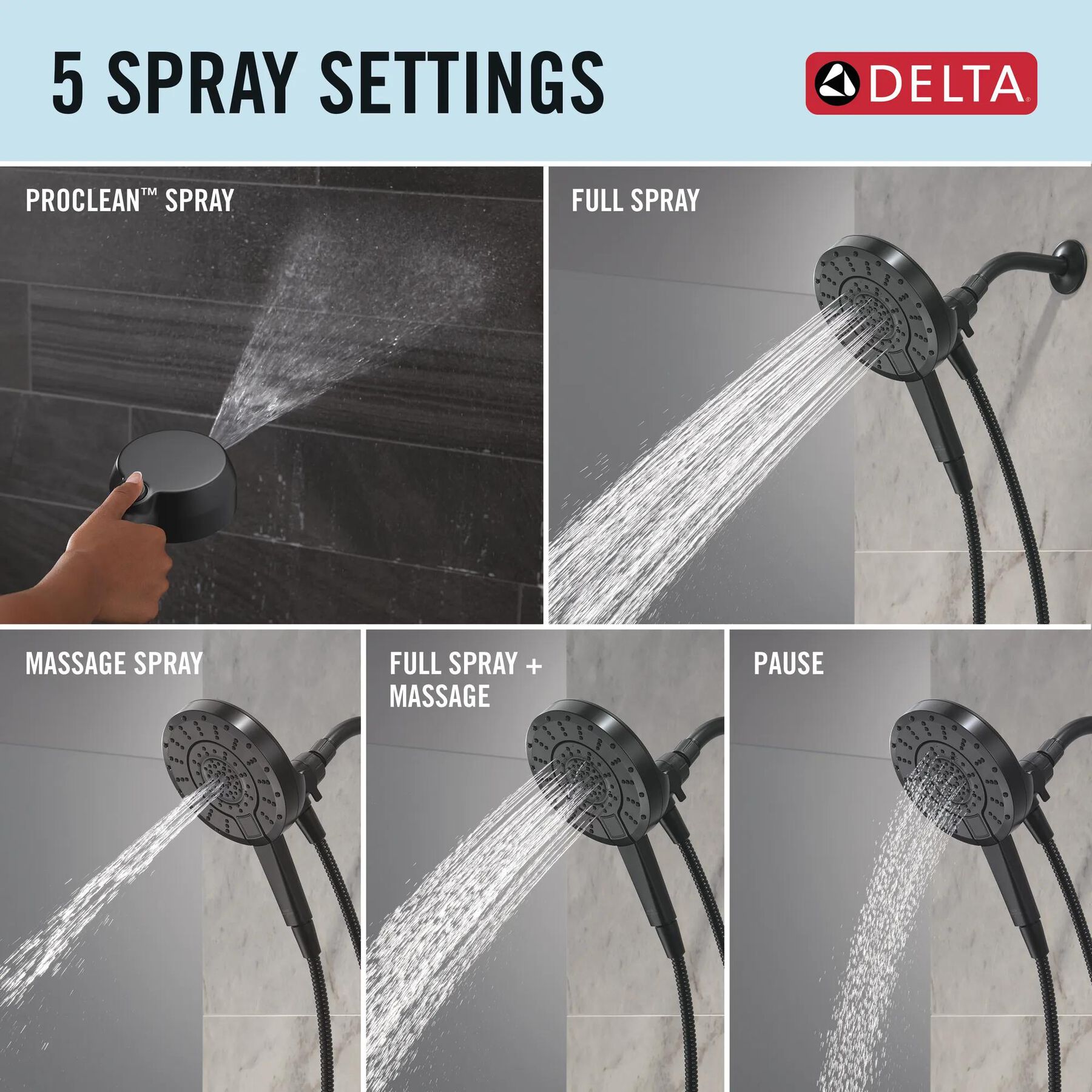 5 SPRAY SETTINGS

DELTA®

PROCLEAN™ SPRAY

FULL SPRAY

MASSAGE SPRAY

FULL SPRAY + MASSAGE

PAUSE