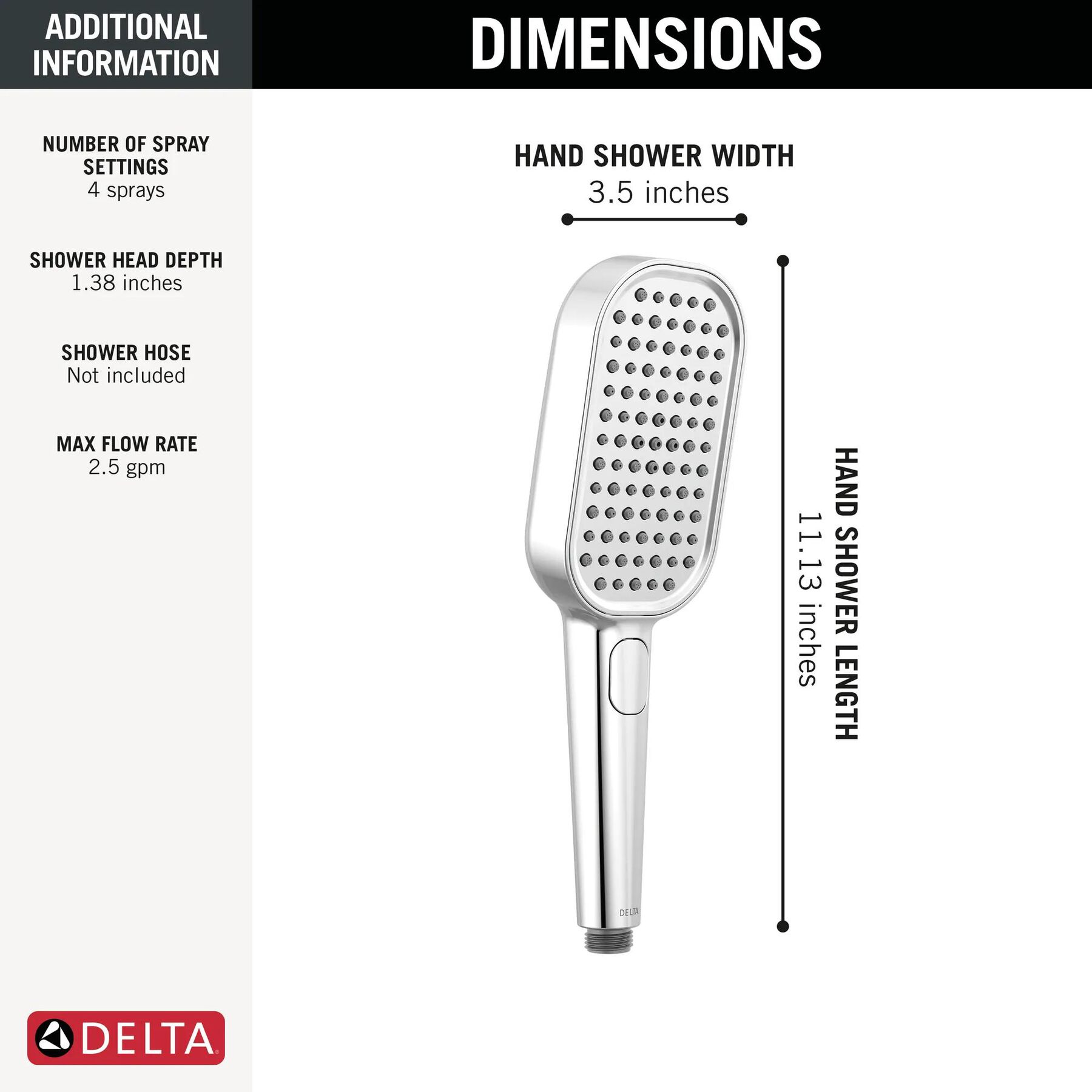 ADDITIONAL INFORMATION

NUMBER OF SPRAY SETTINGS
4 sprays

SHOWER HEAD DEPTH
1.38 inches

SHOWER HOSE
Not included

MAX FLOW RATE
2.5 gpm

DELTA

DIMENSIONS

HAND SHOWER WIDTH
3.5 inches

HAND SHOWER LENGTH
11.13 inches

DELTA